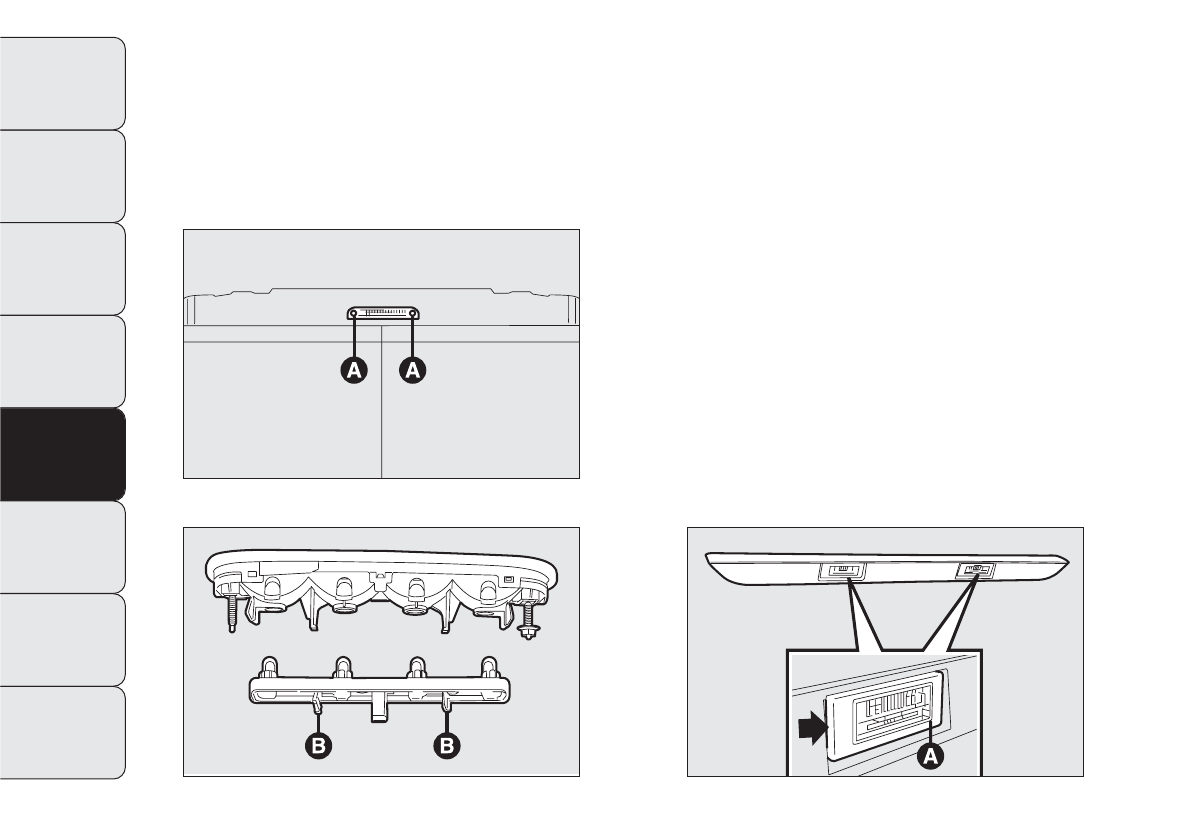 A A

B B

A