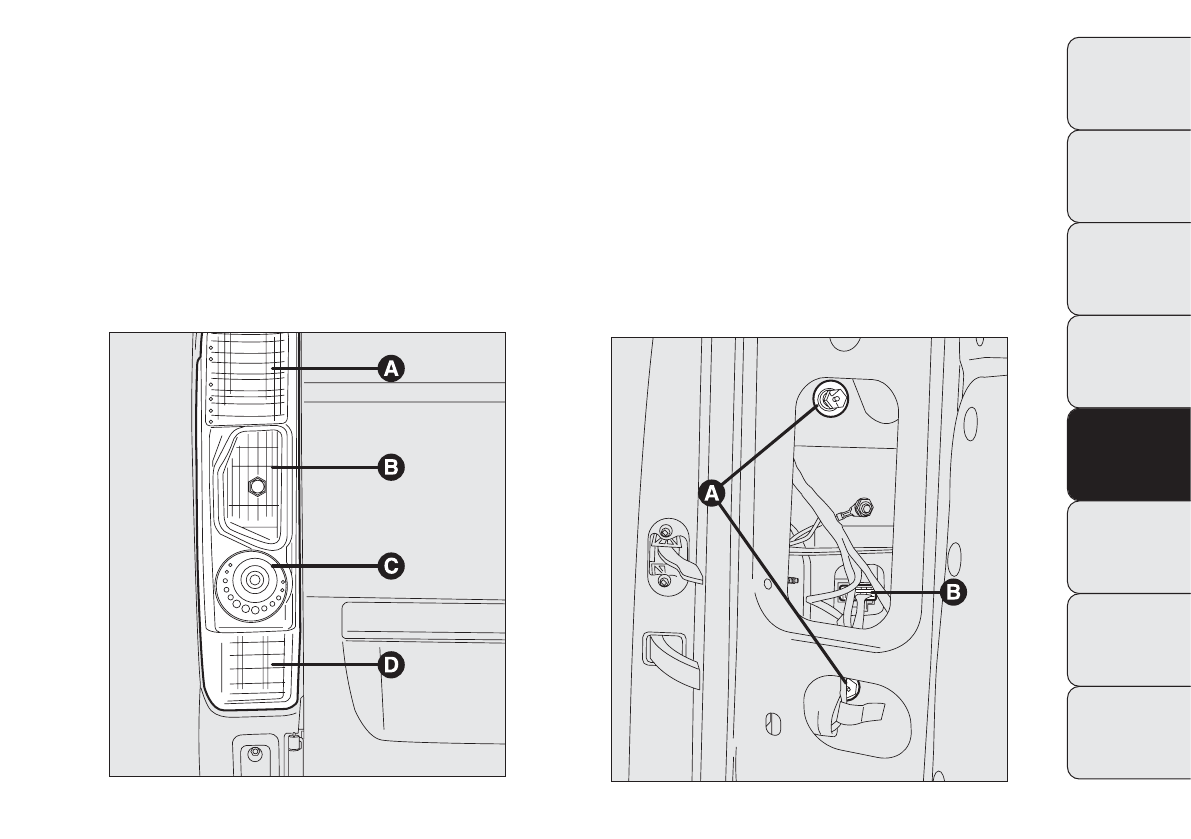 A
B
C
D

A
B