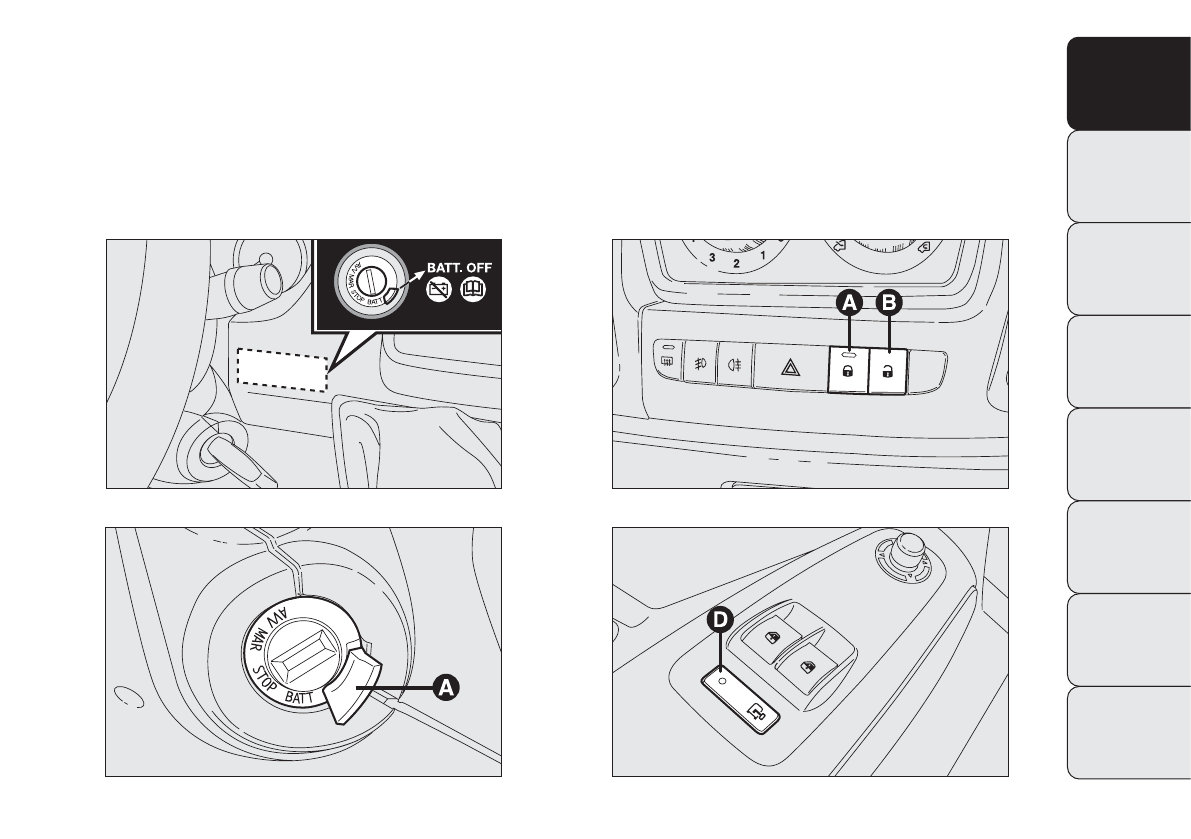 AVV MAR STOP BATT

BATT. OFF

3 2 1

A B

AVV MAR STOP BATT

A

D