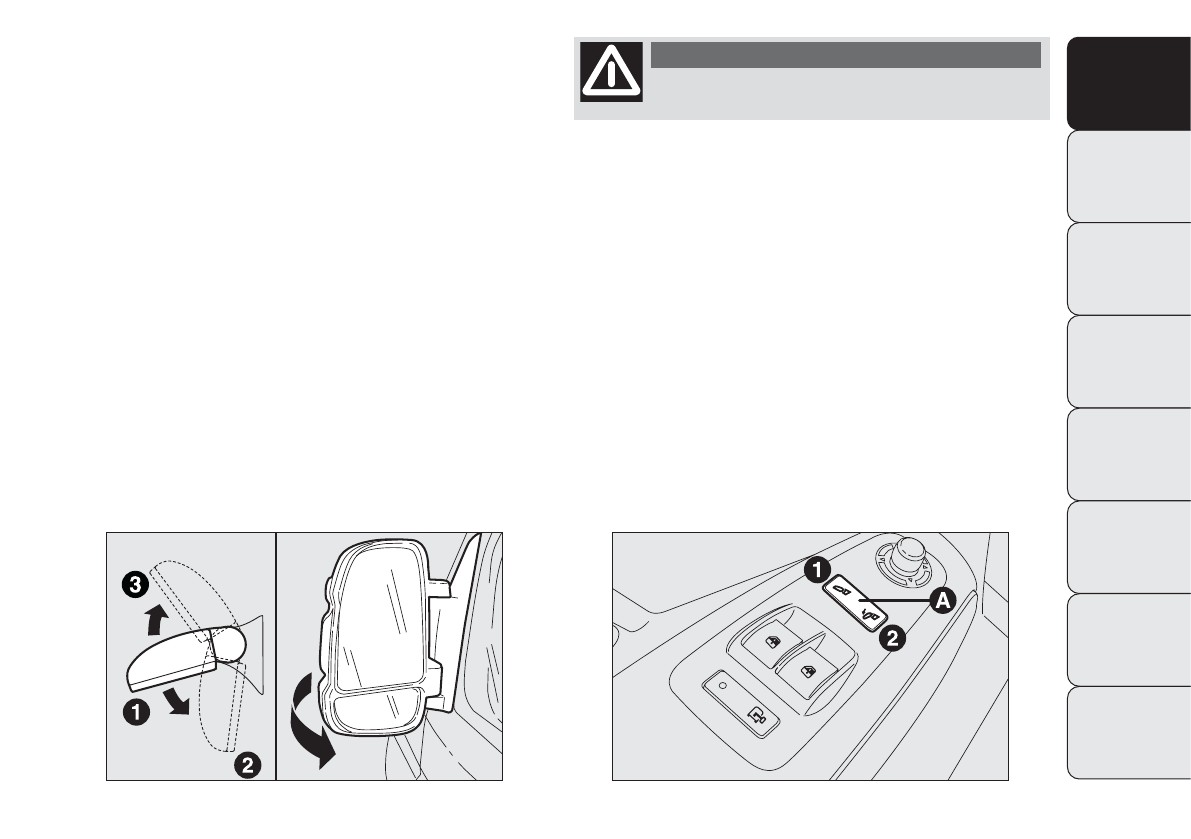 3
1
2
1
A
2