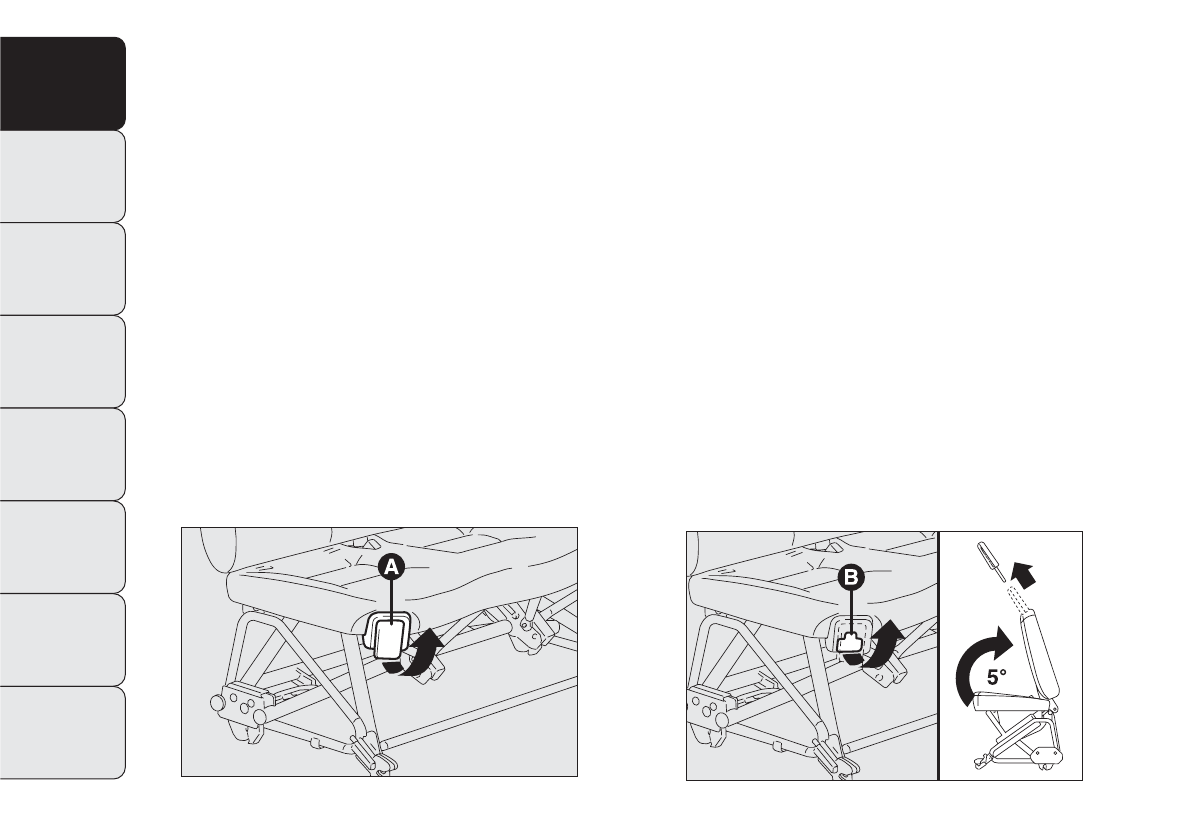 A

B

5°