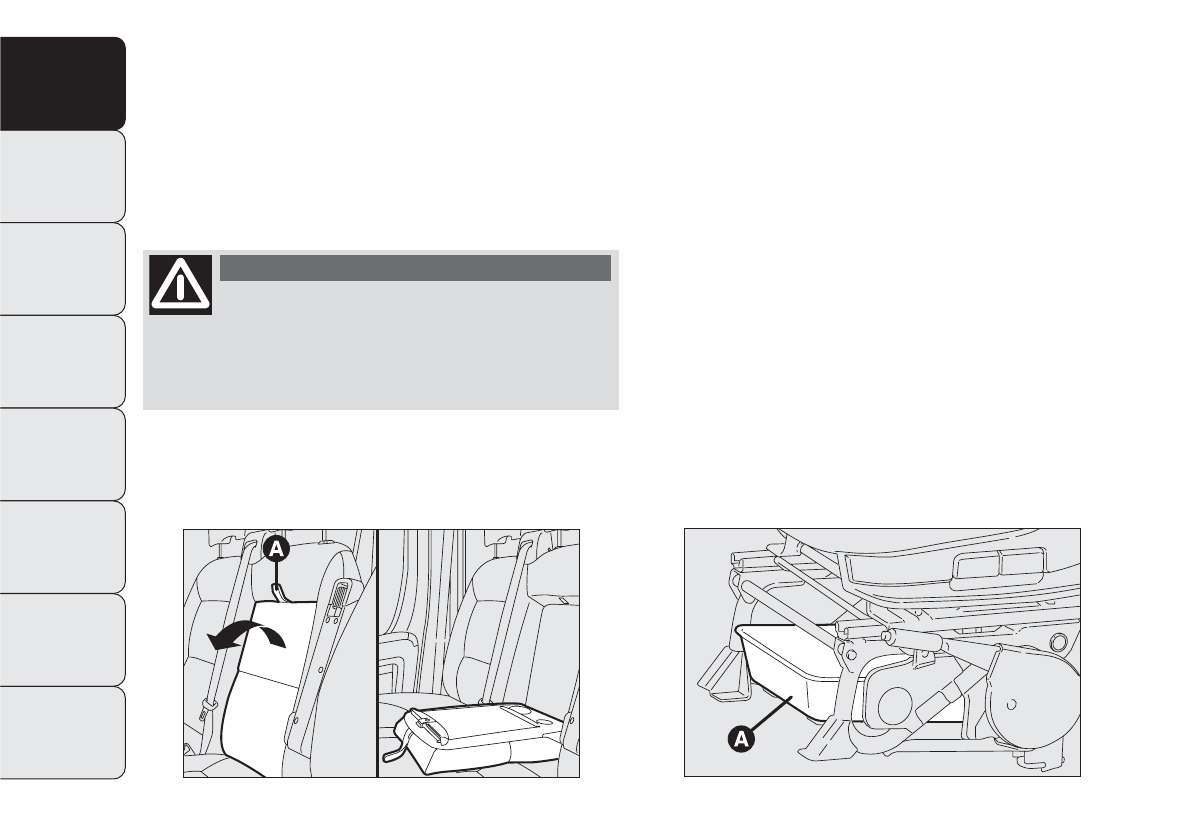 A

A