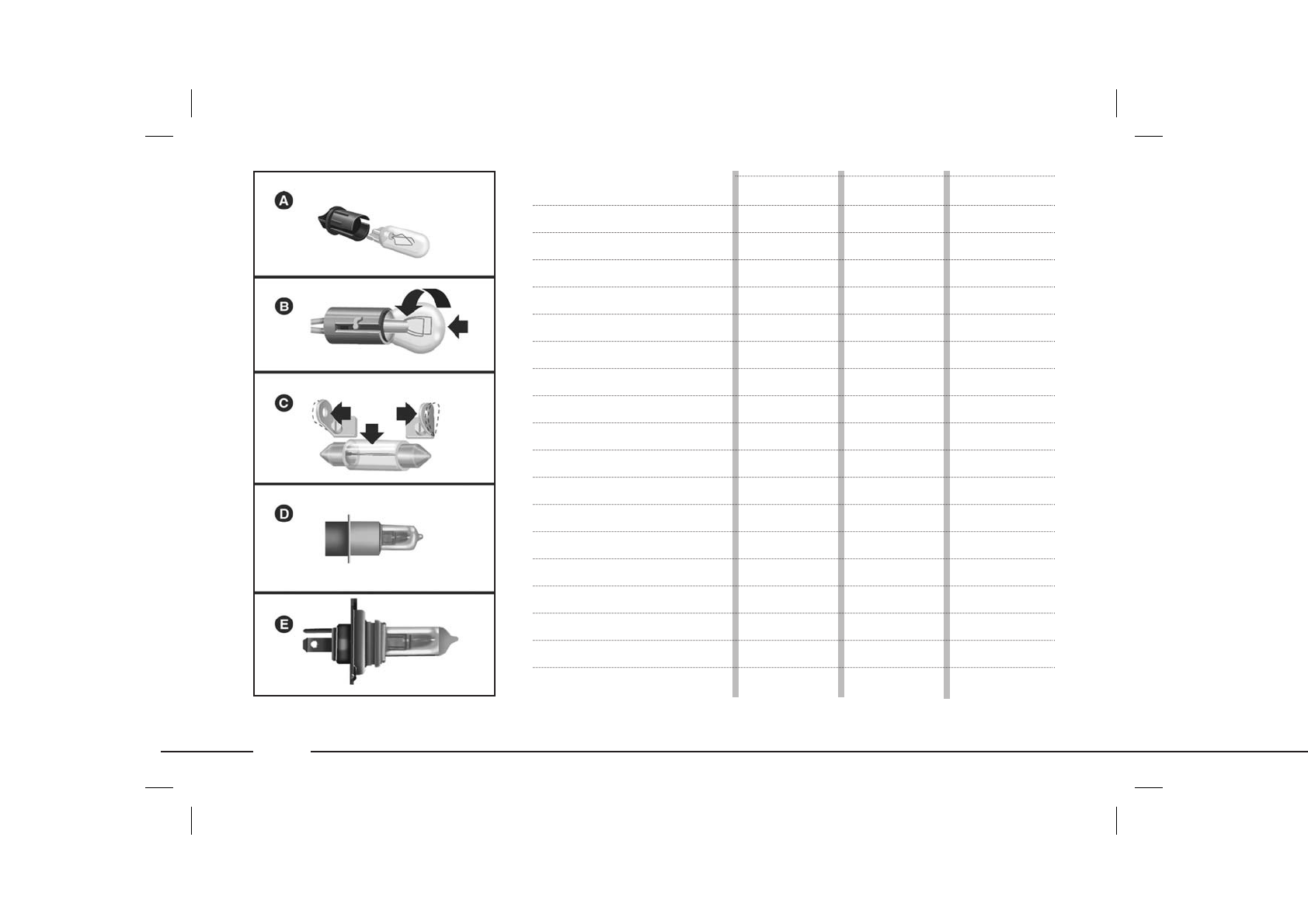 A

B

C

D

E