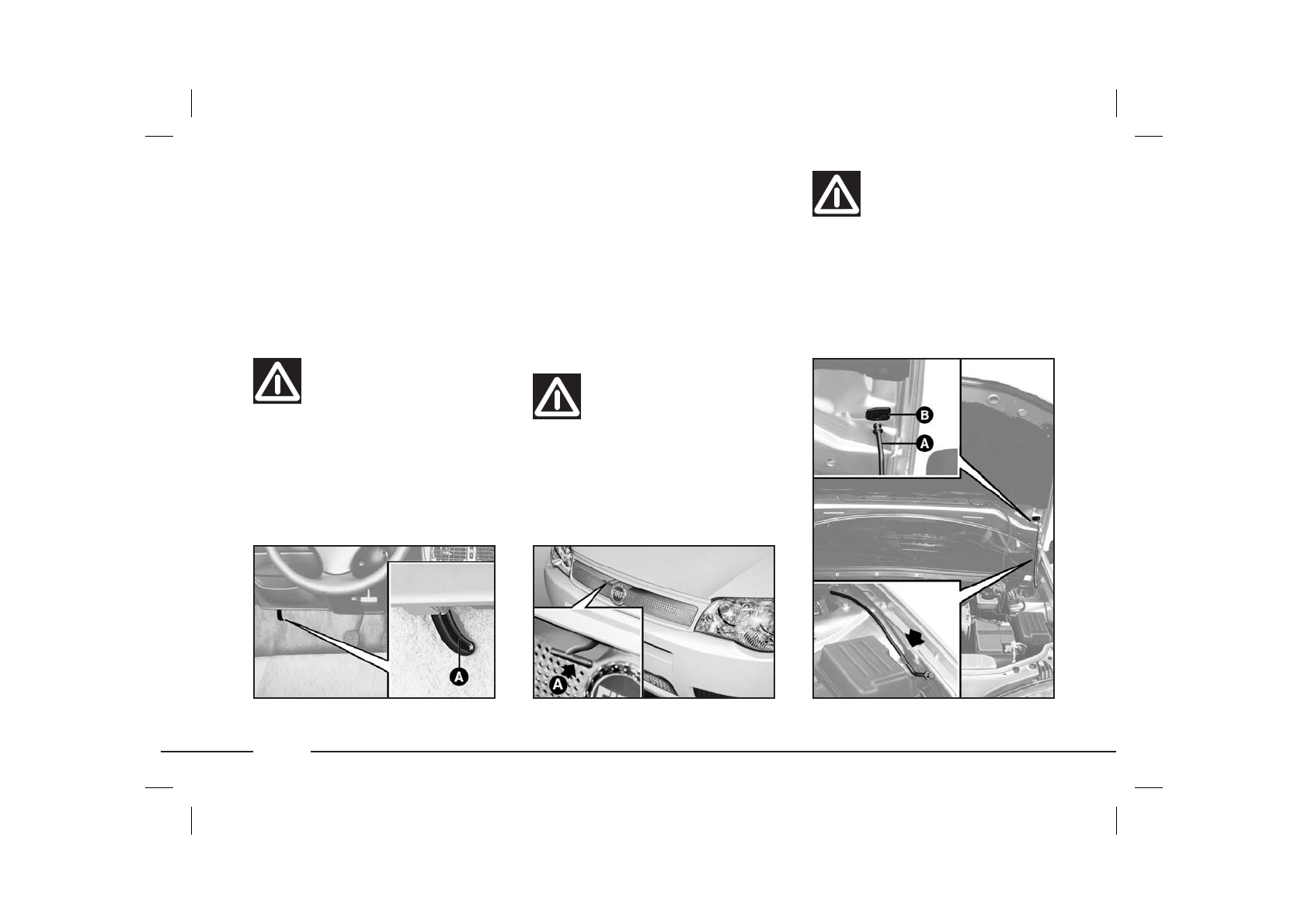 A

A

B

A