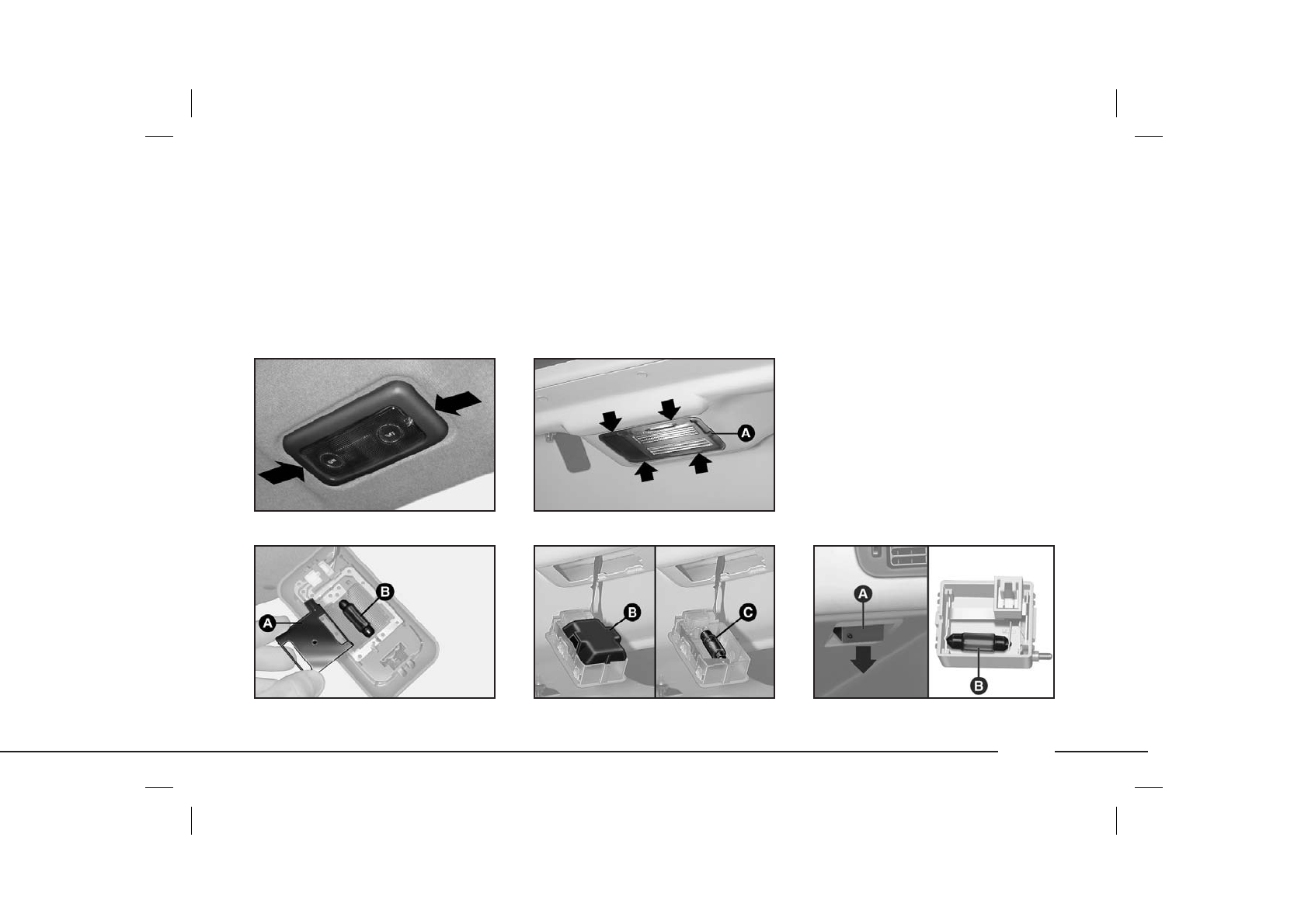 A

A

B

B

C

A

B