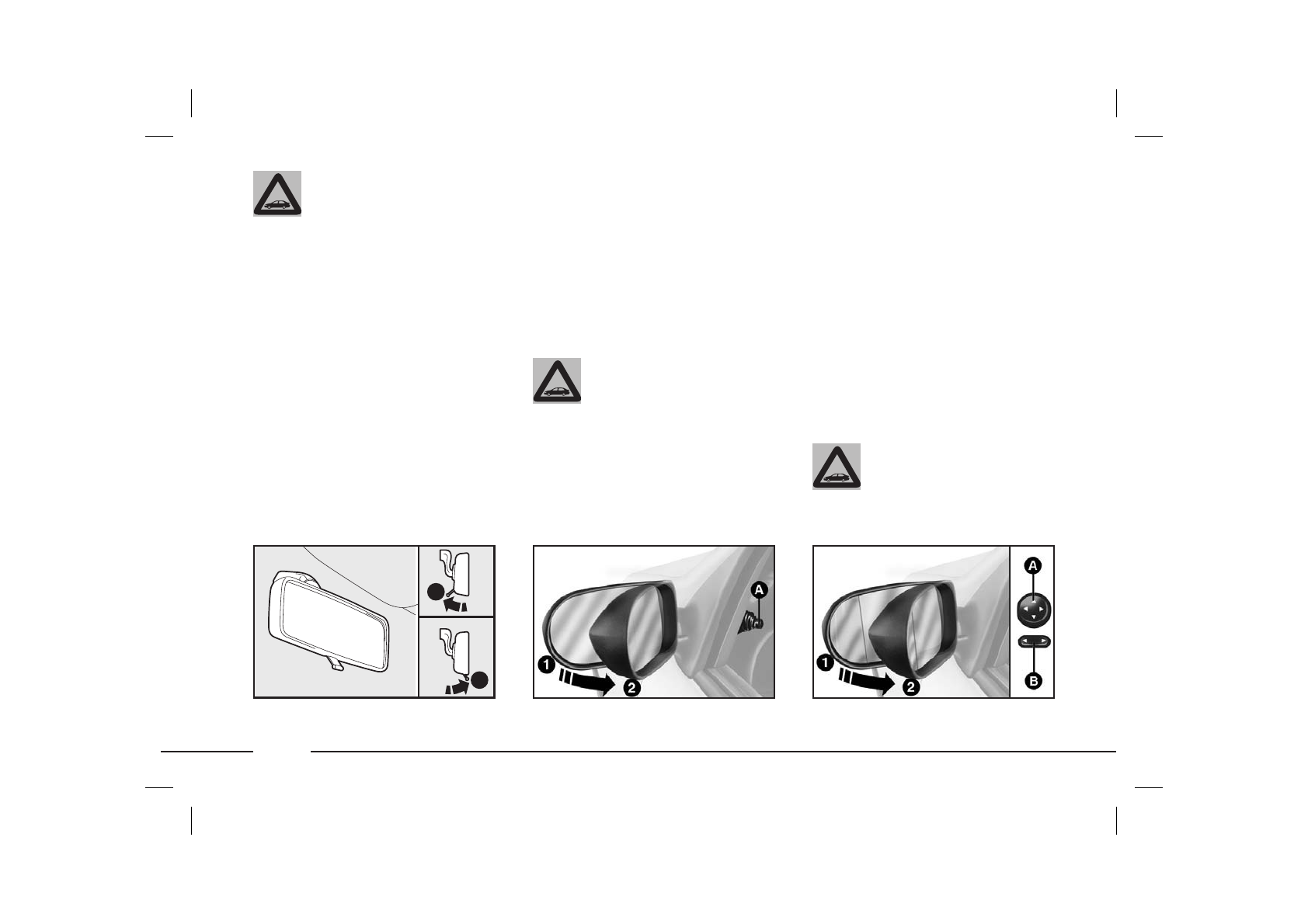 A

1

2

A

B

1

2