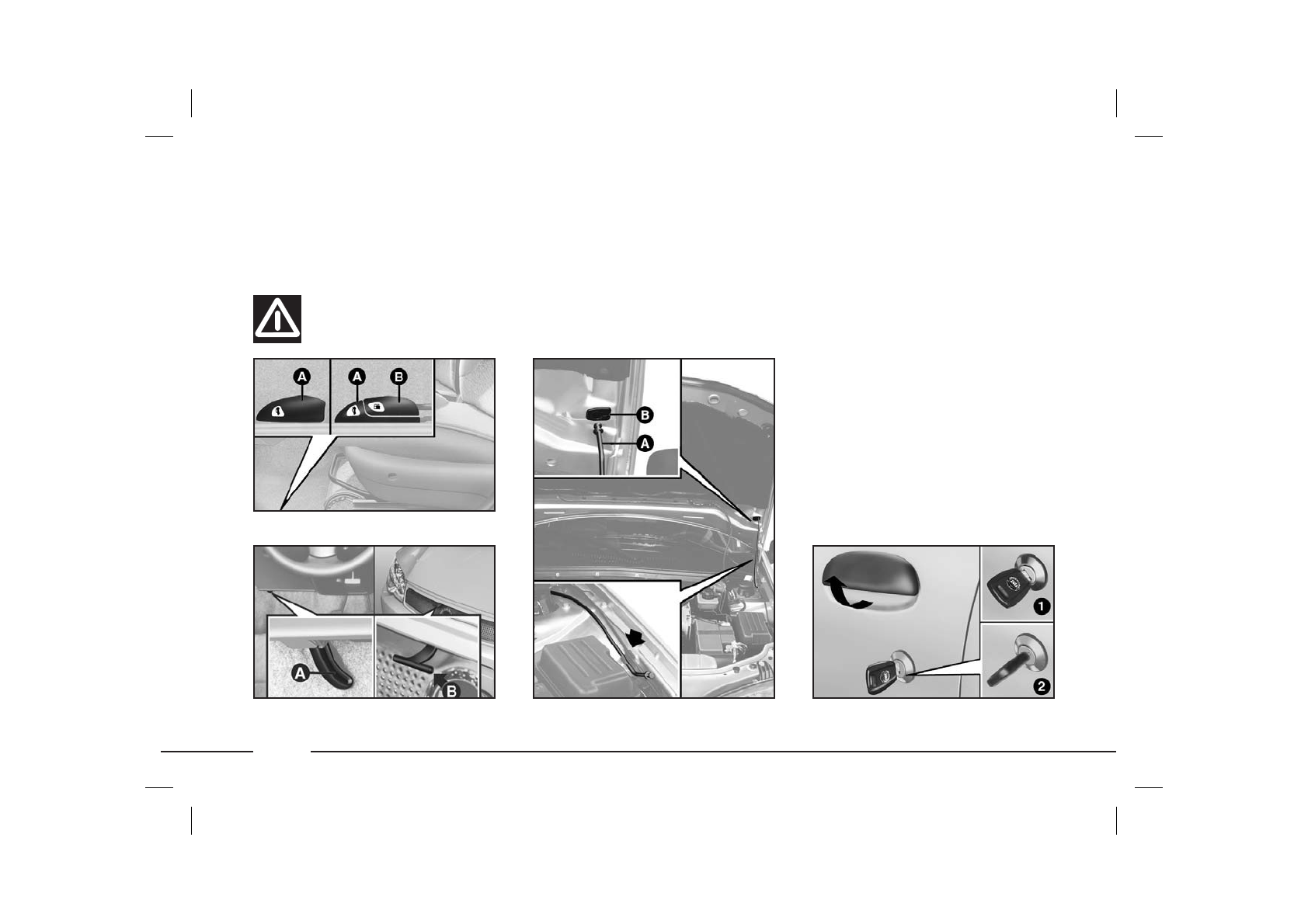 A

A B

B

A

A

B

1

2