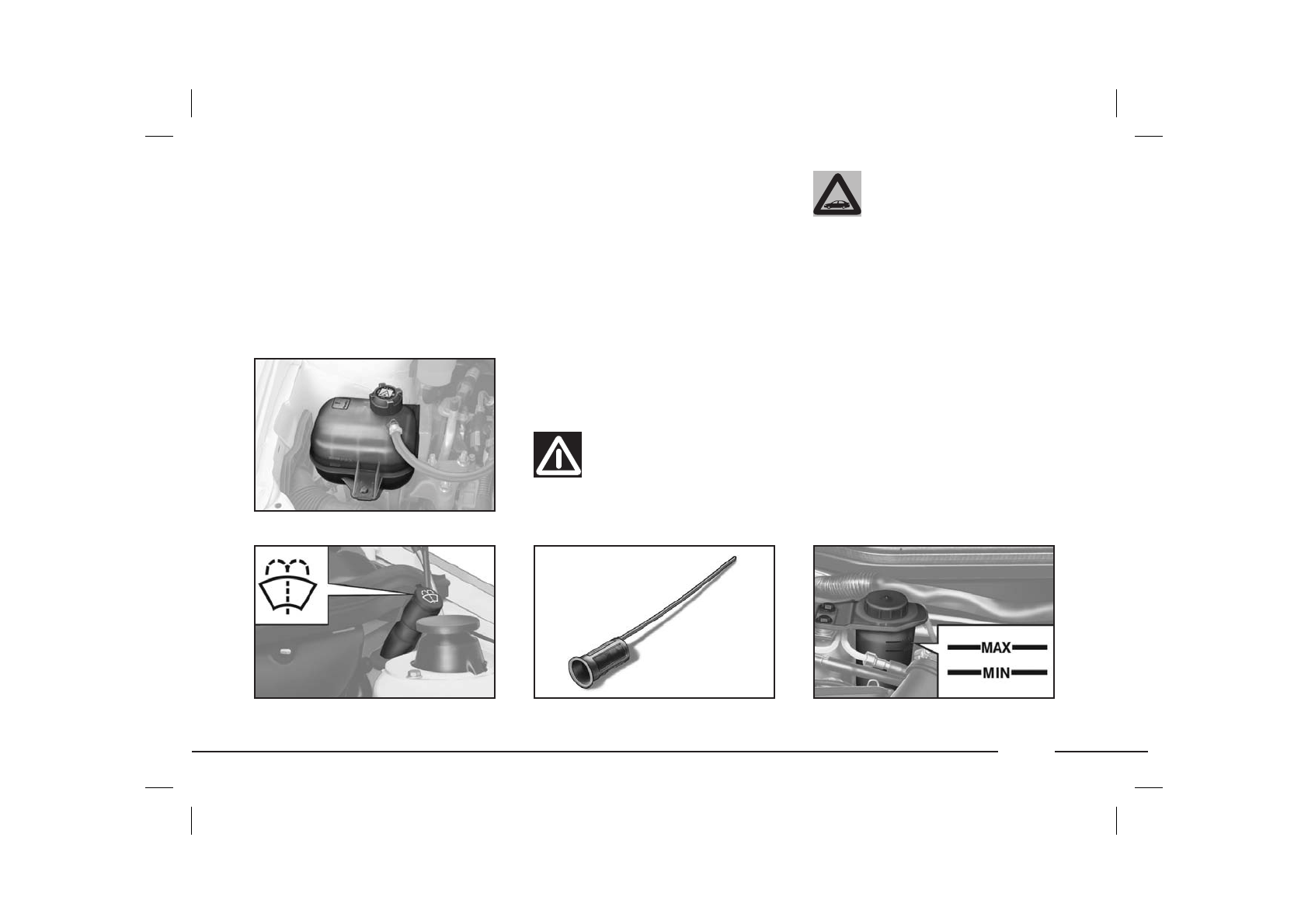 MAX
MIN