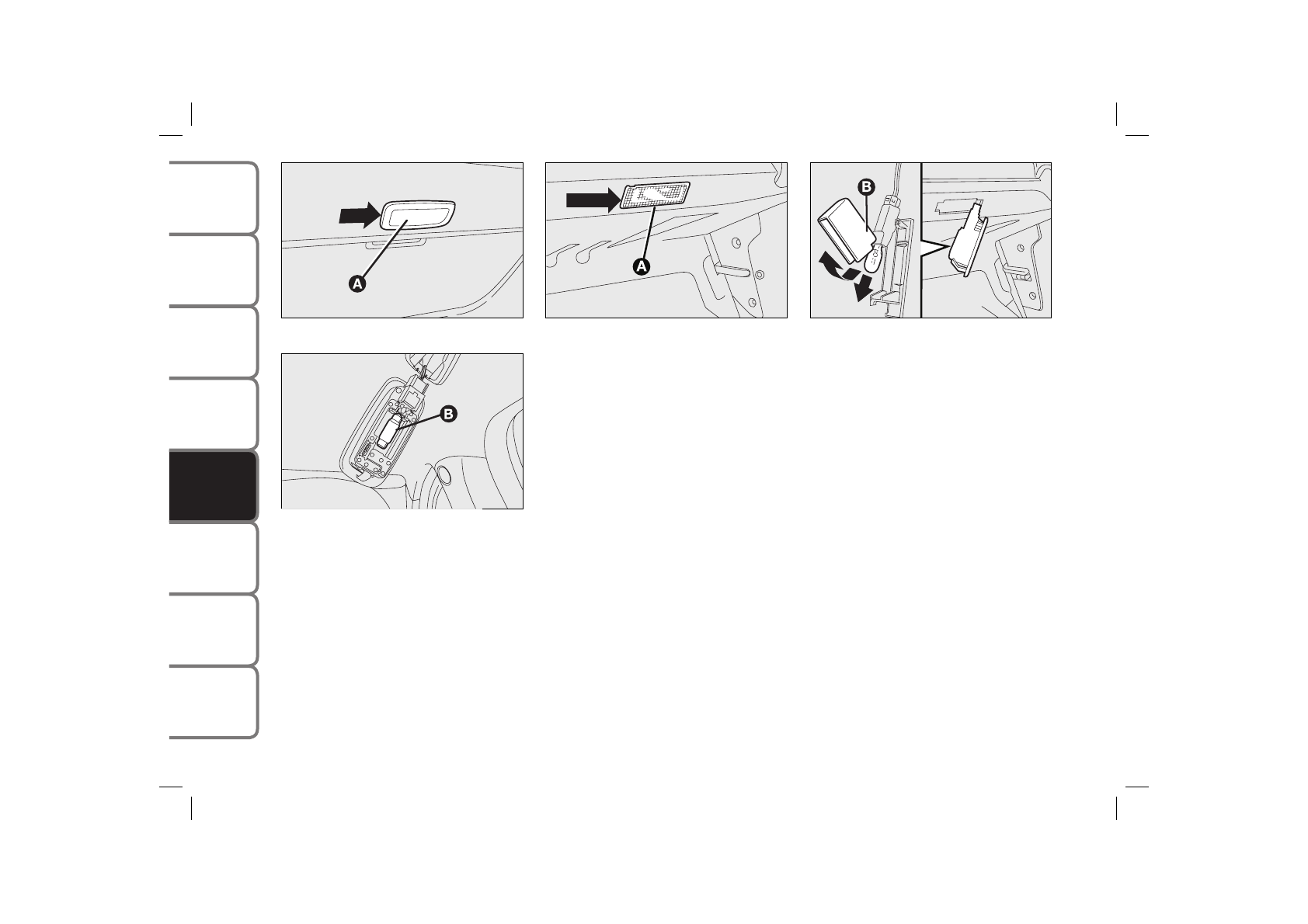 A

A

B

B