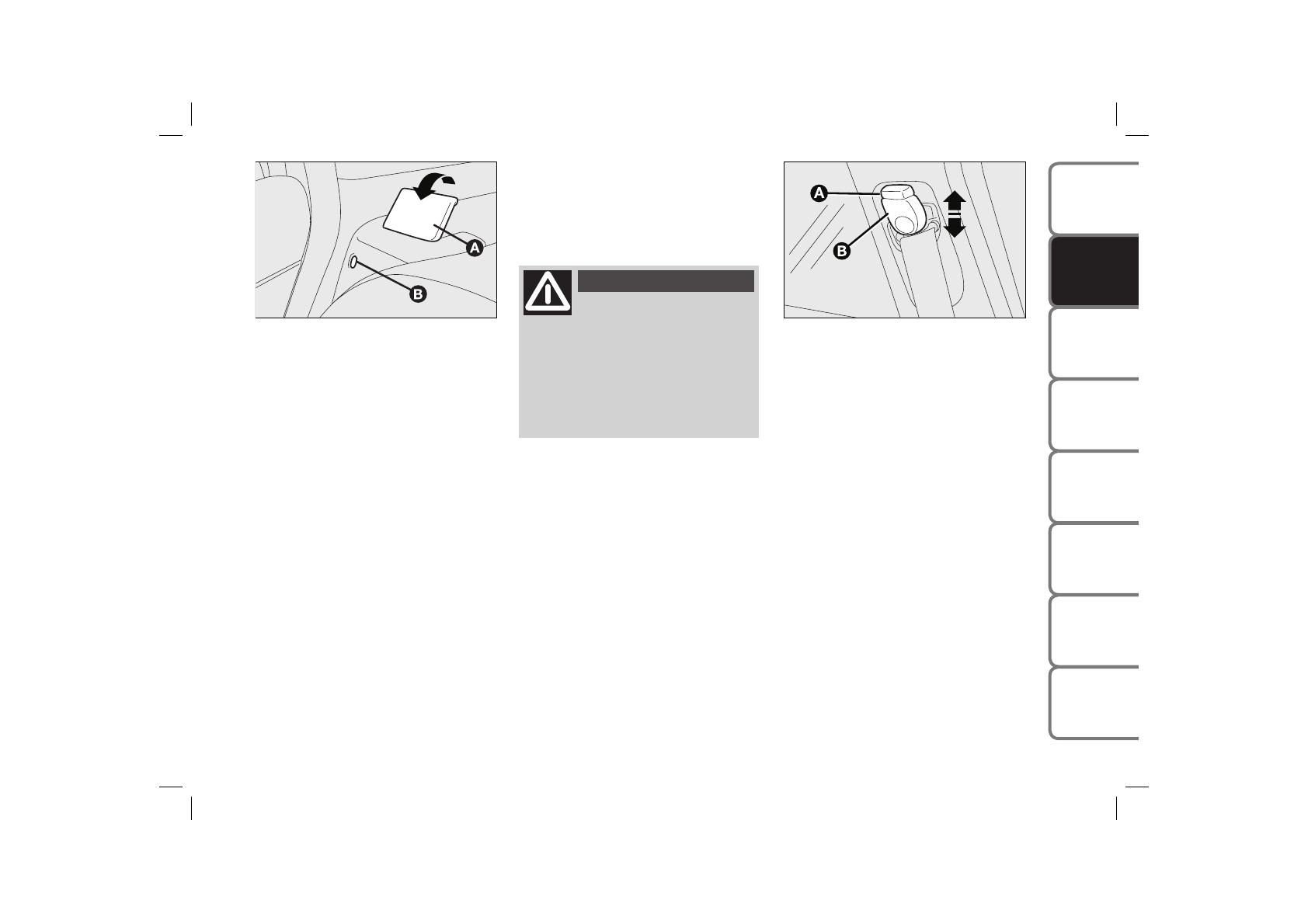 A

B

A

B