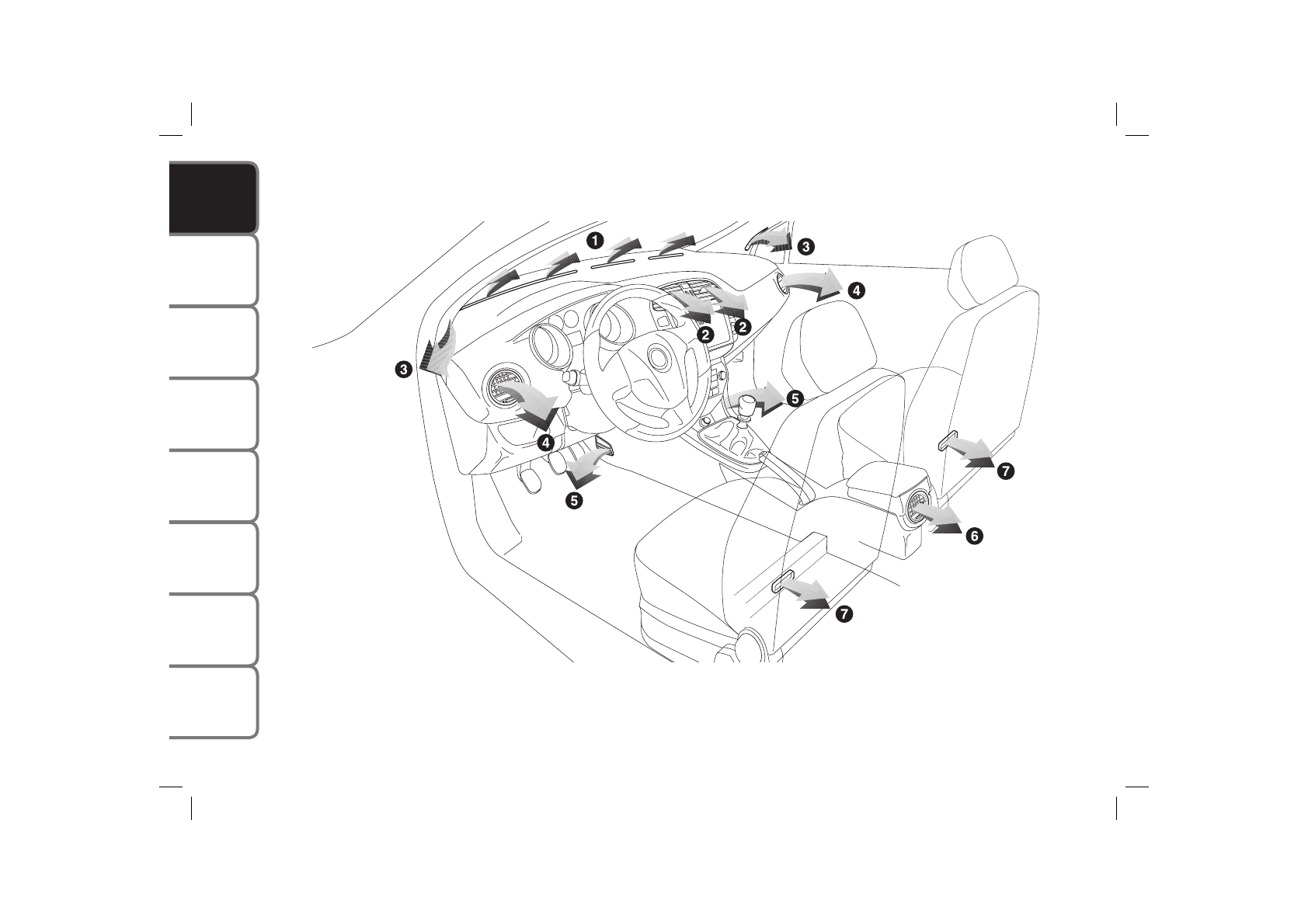 1
3
4
2
2
3
5
4
5
7
6
7