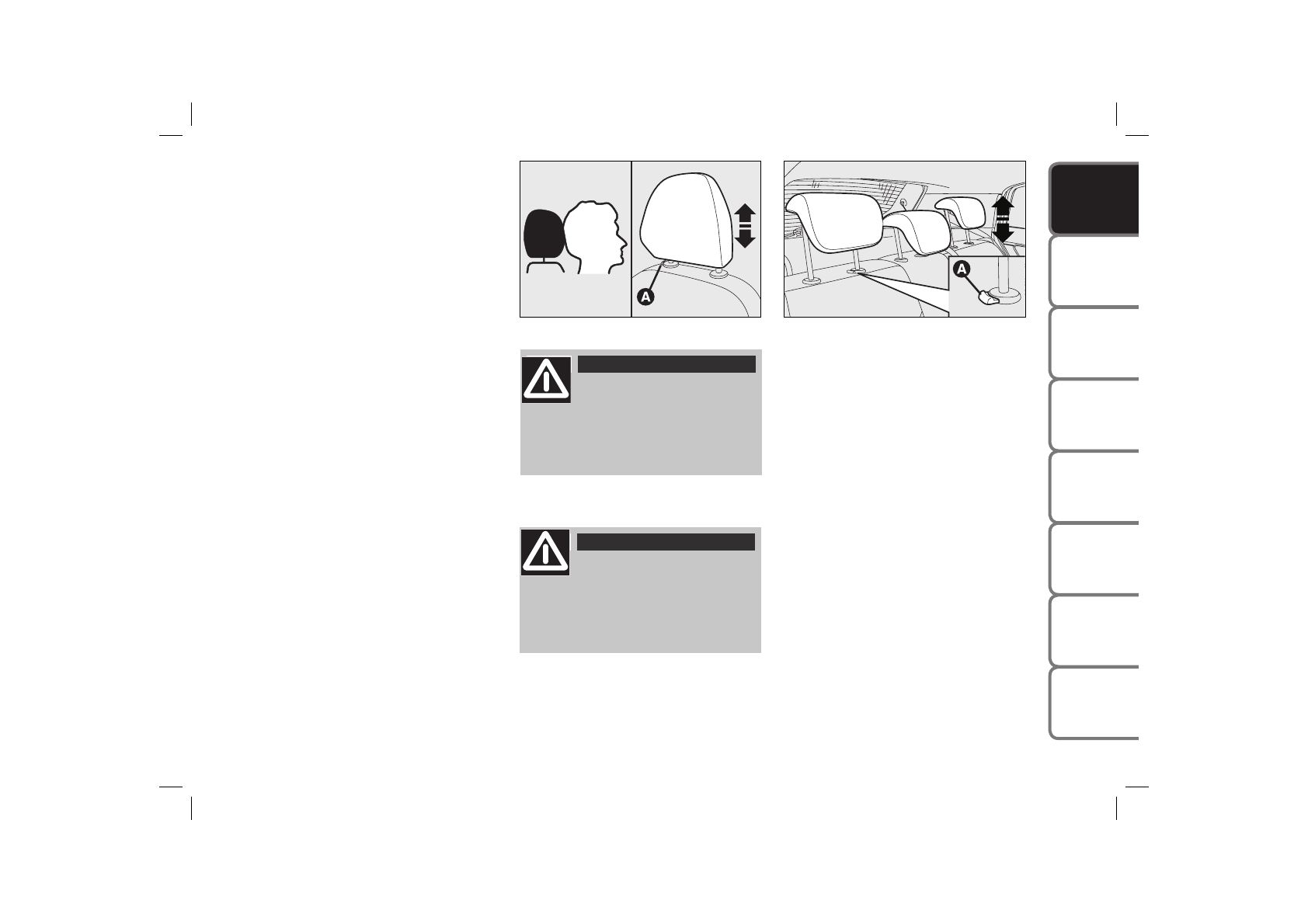 A

A