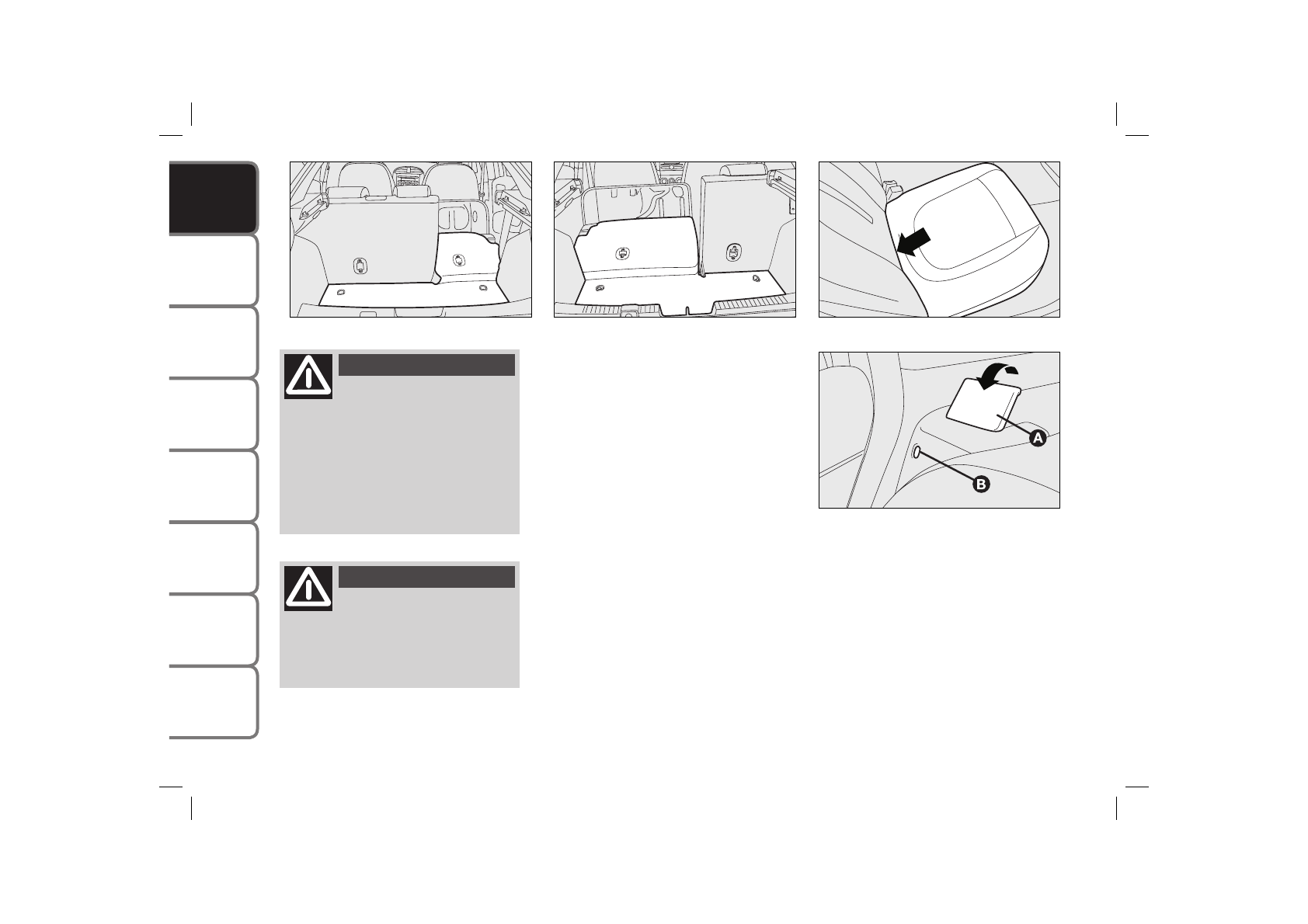 A

B