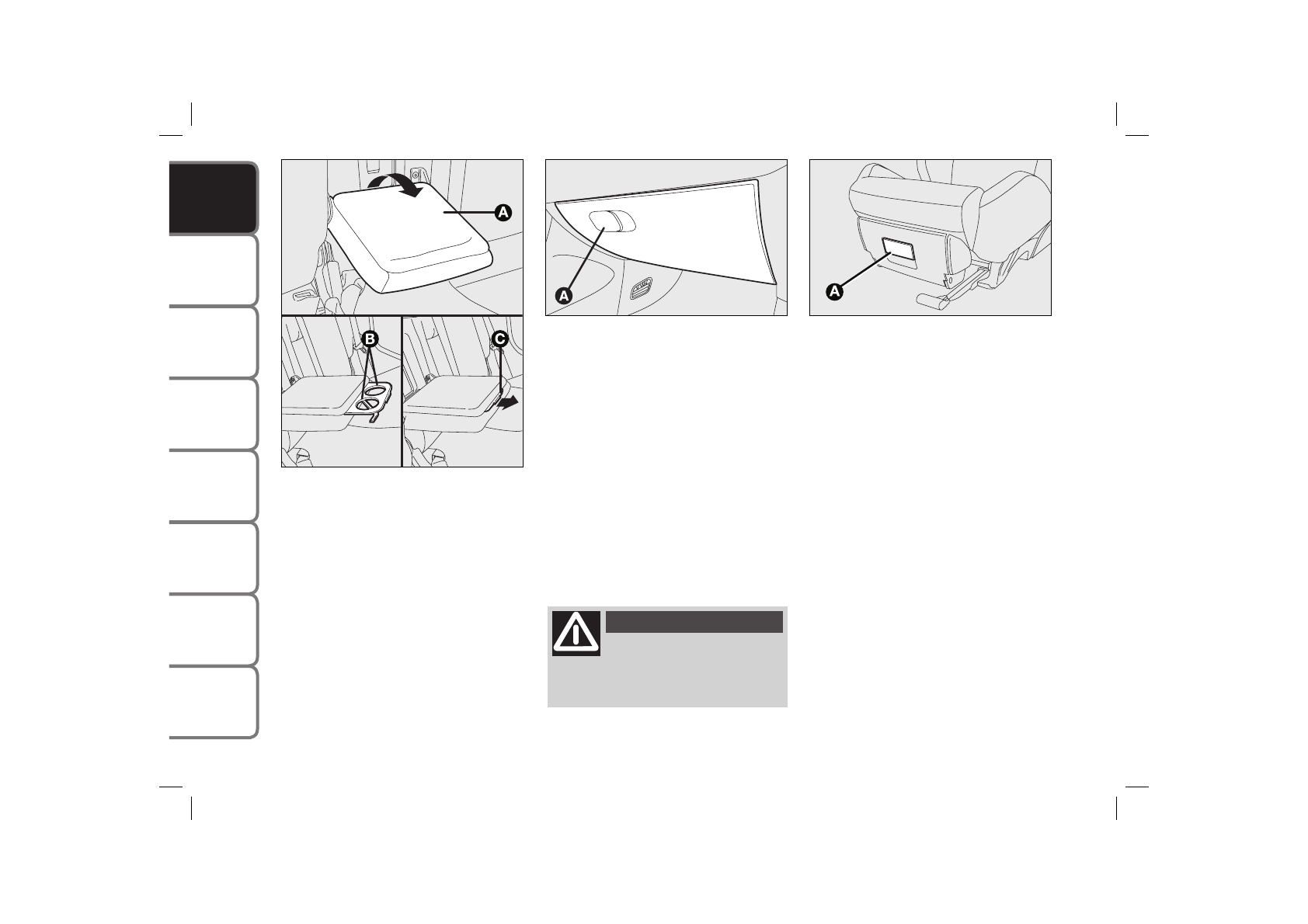 A

B

C

A

A