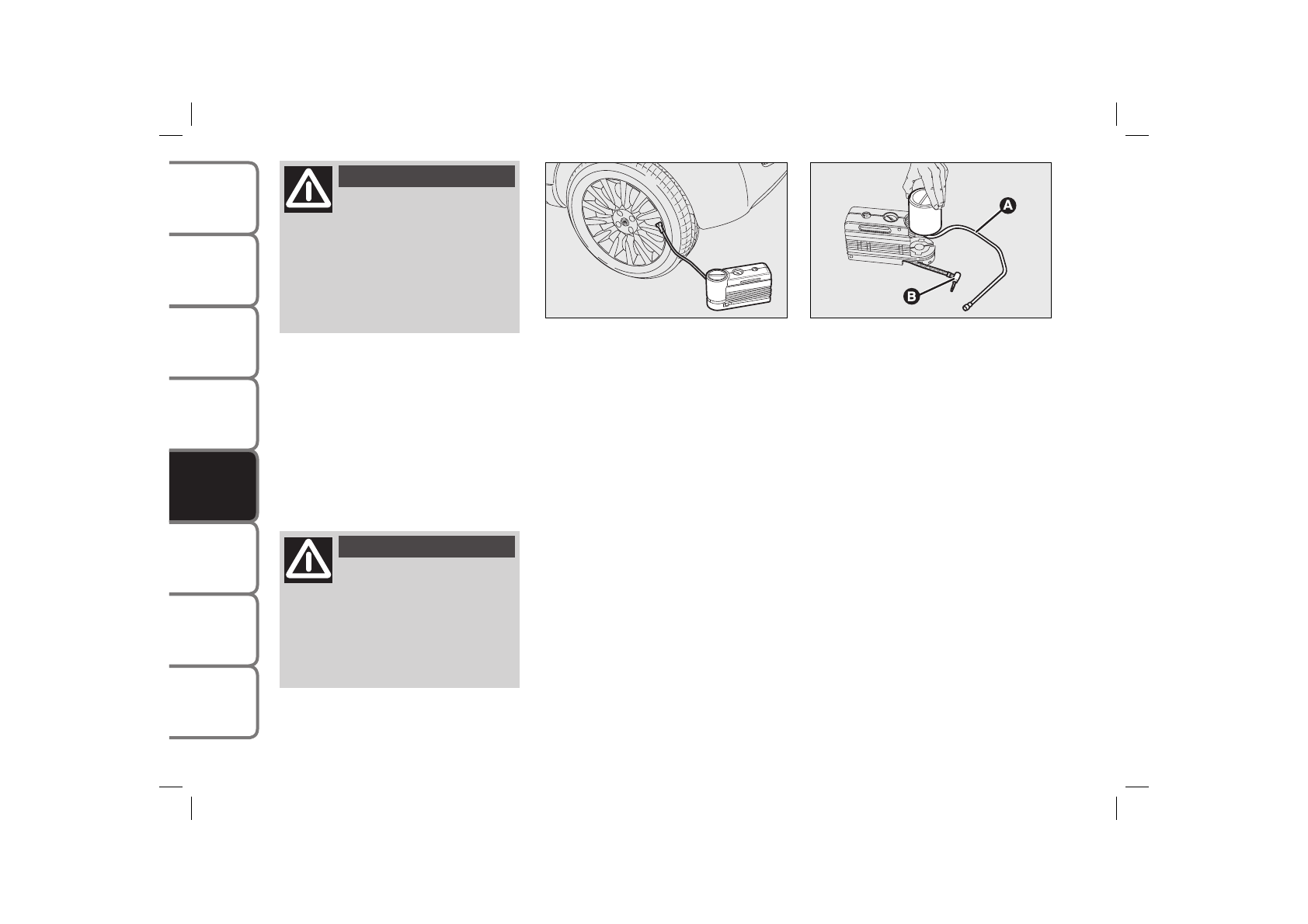 A

B