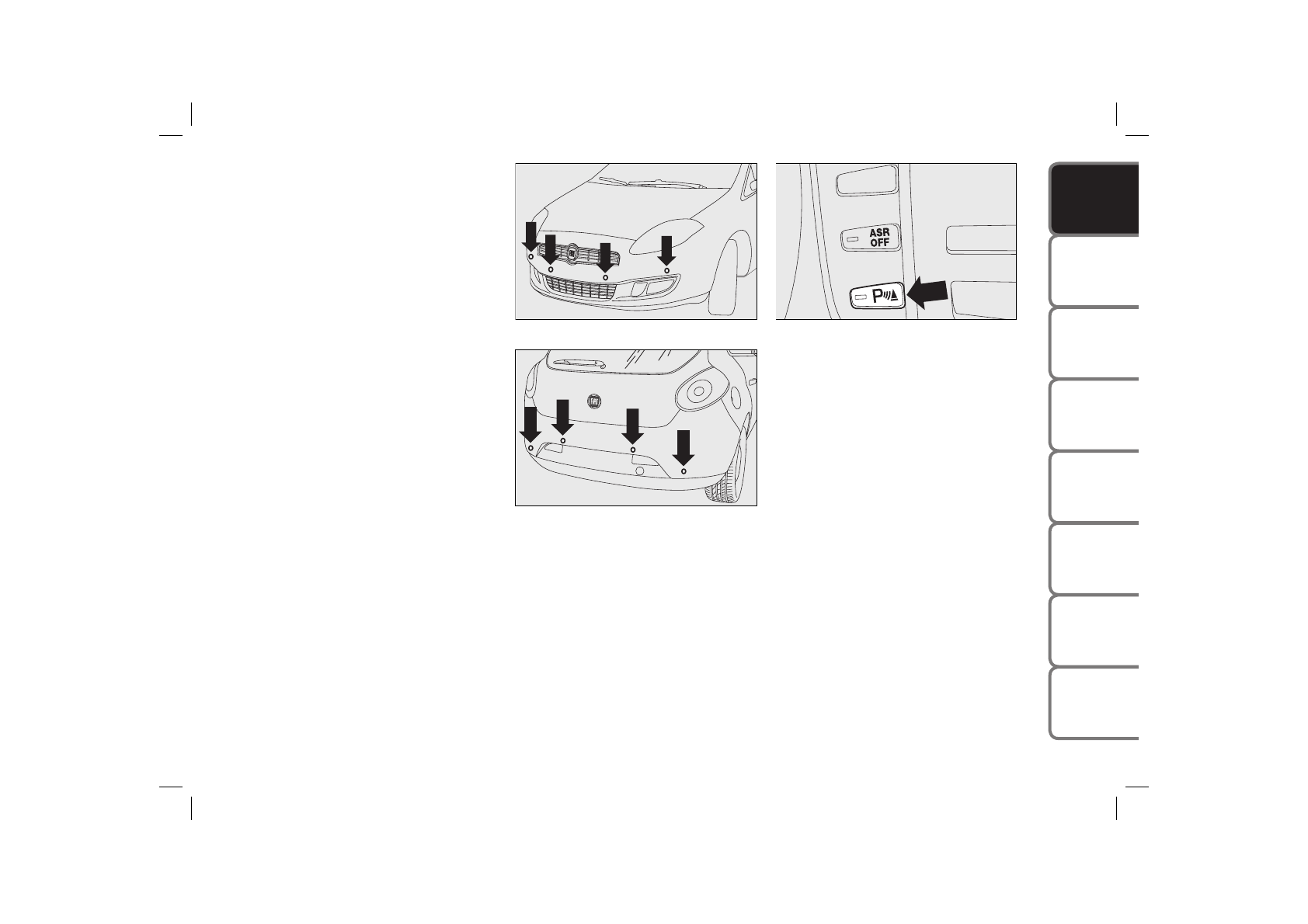 ASR
OFF

P