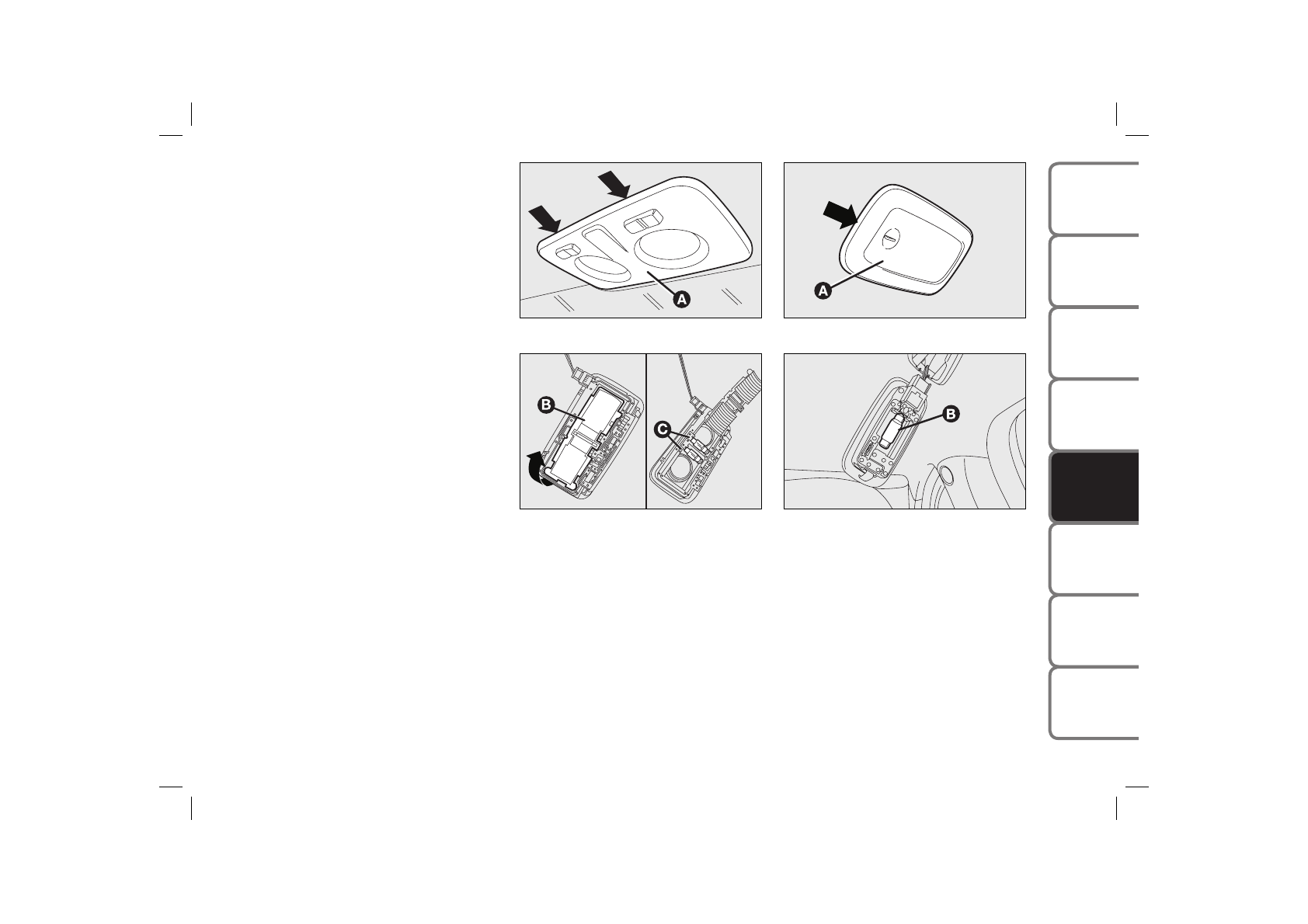 A

A

B

C

B