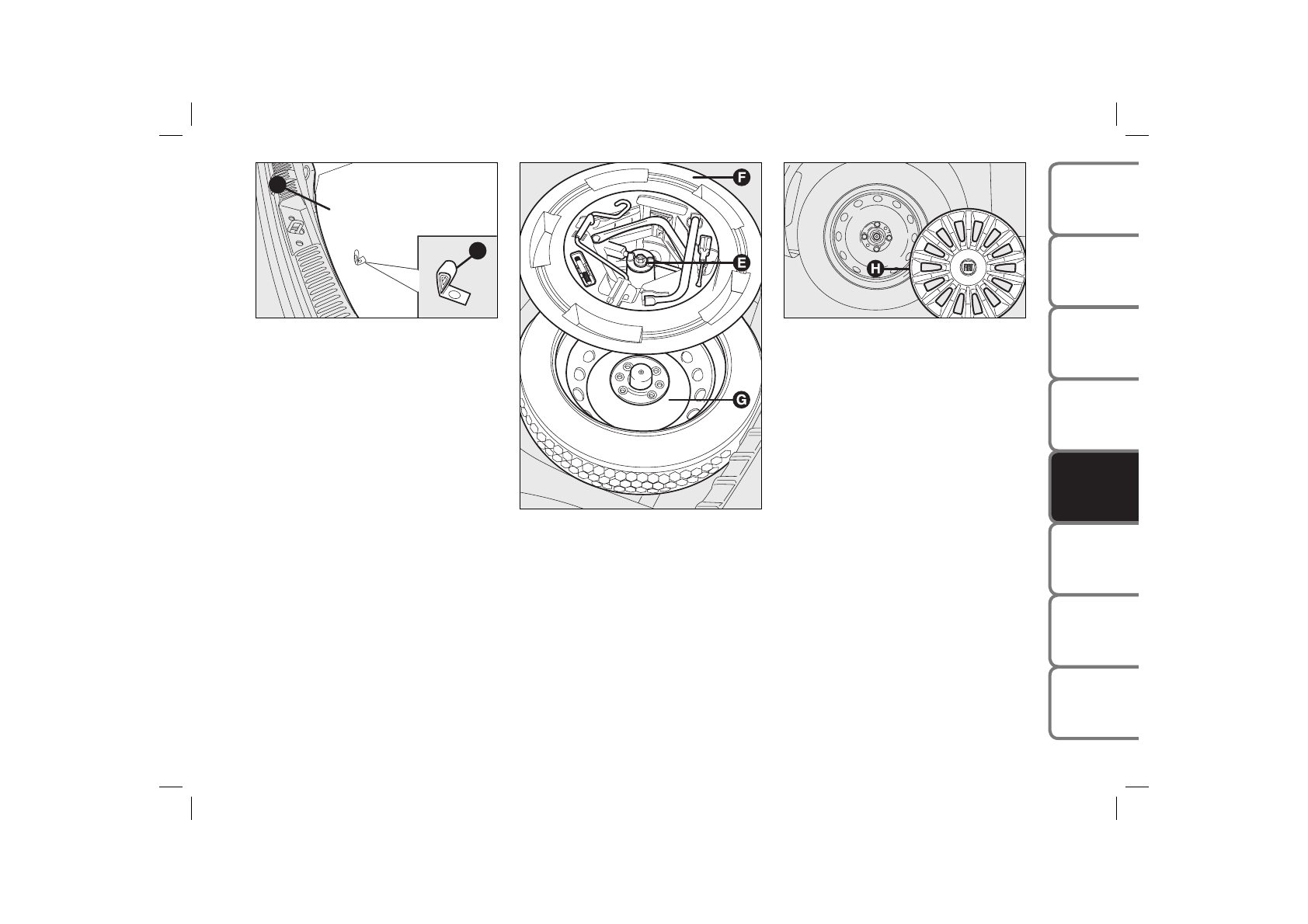 F

E

G

H