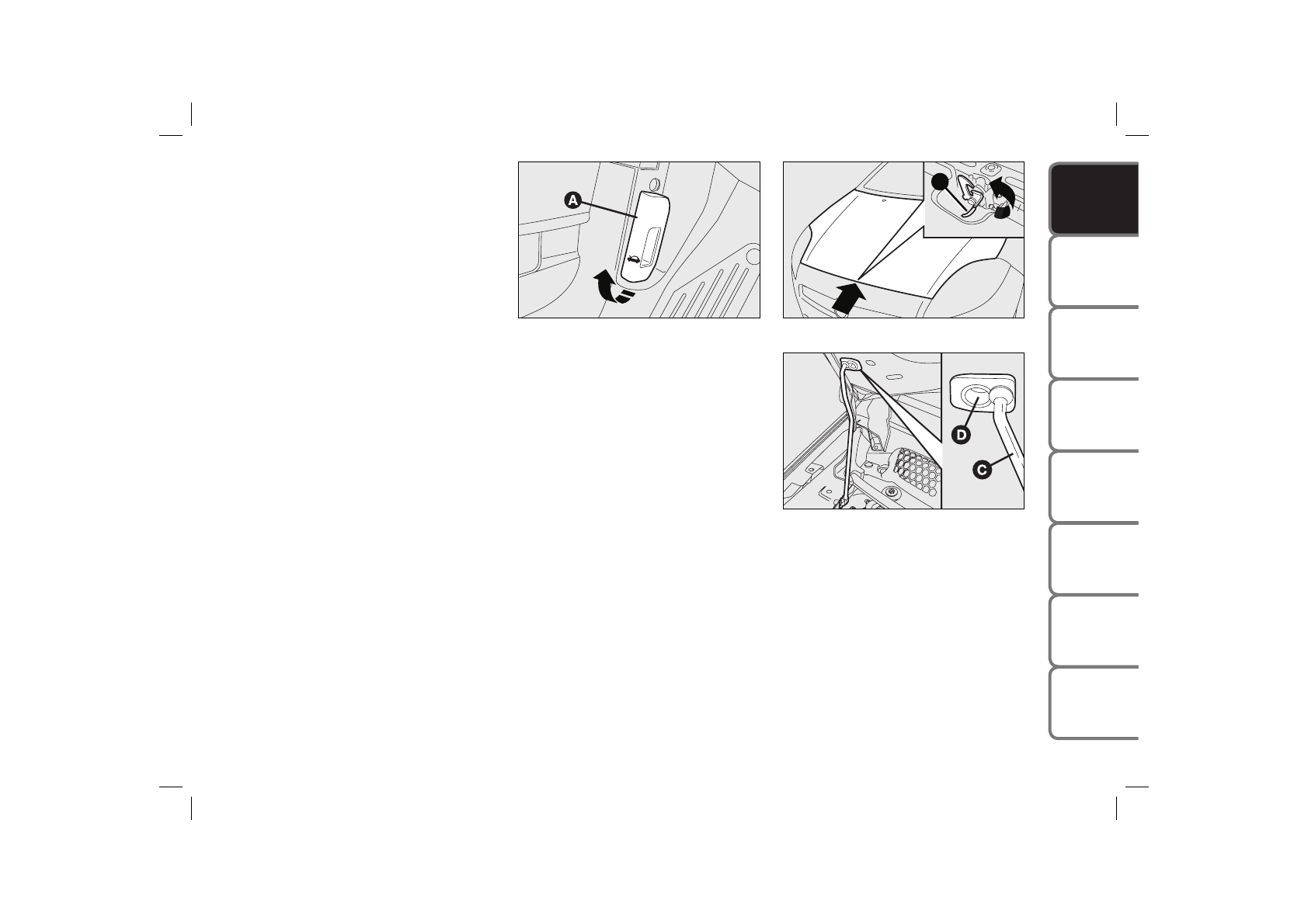 A

D

C