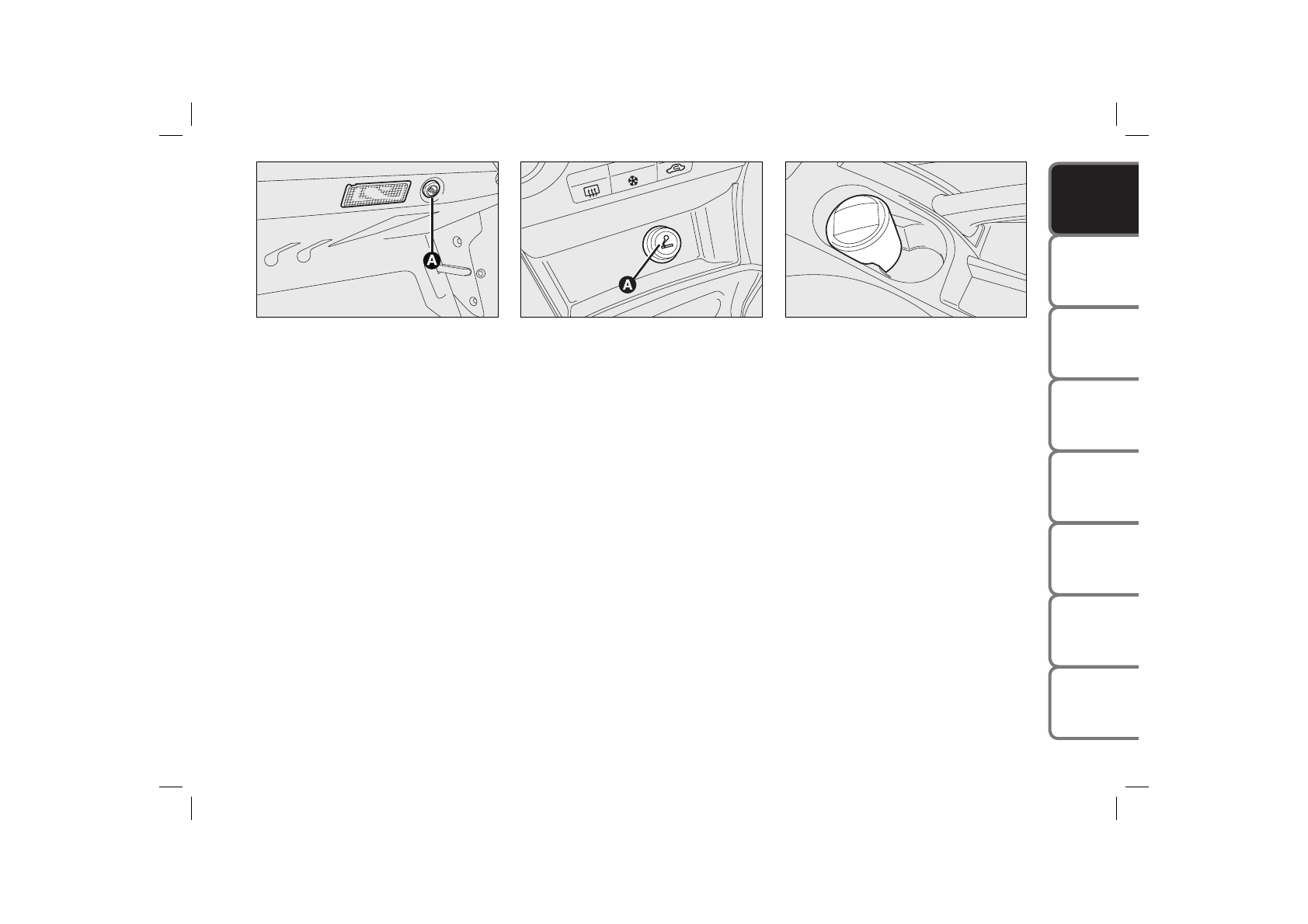 A

A