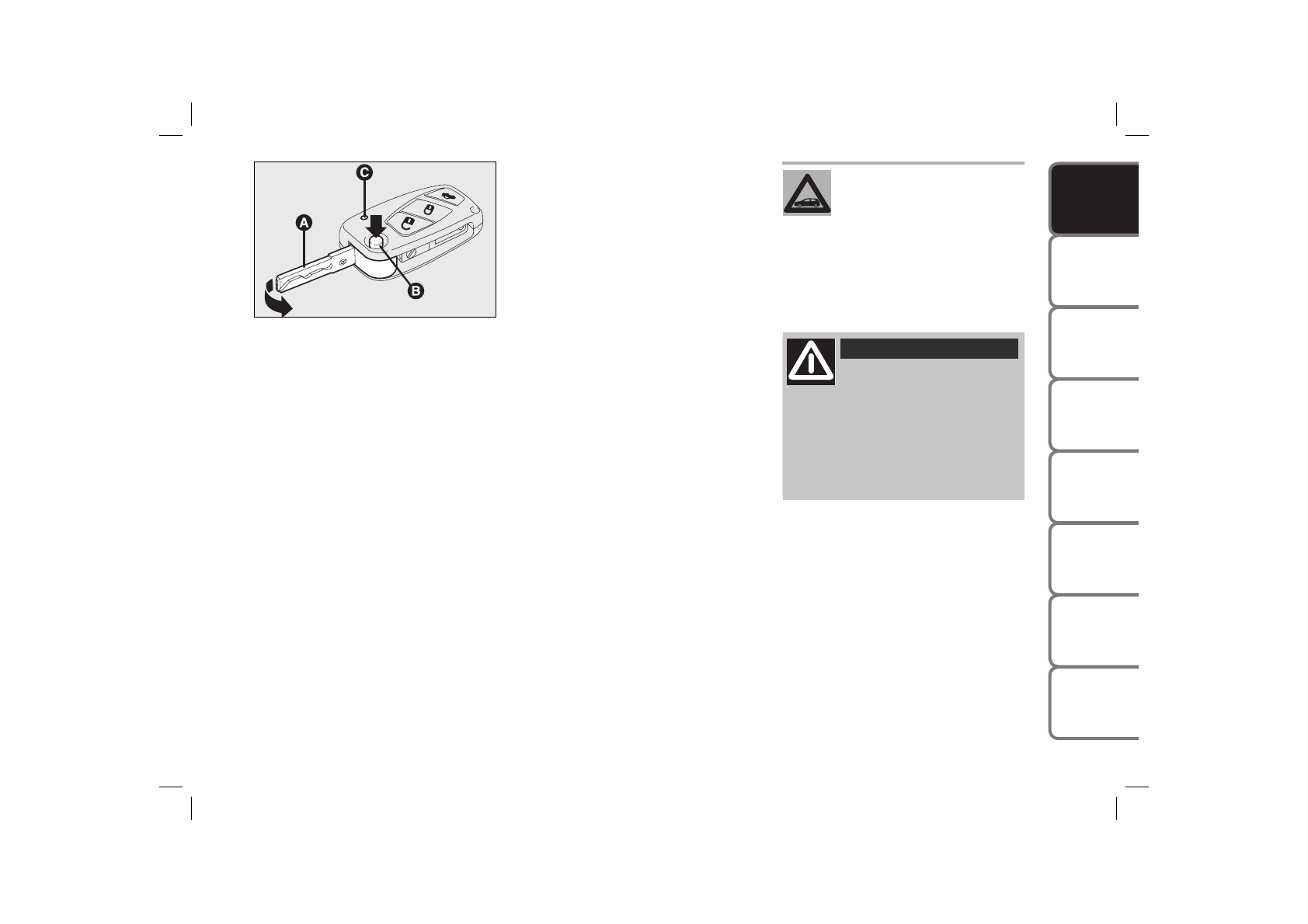 C

A

B