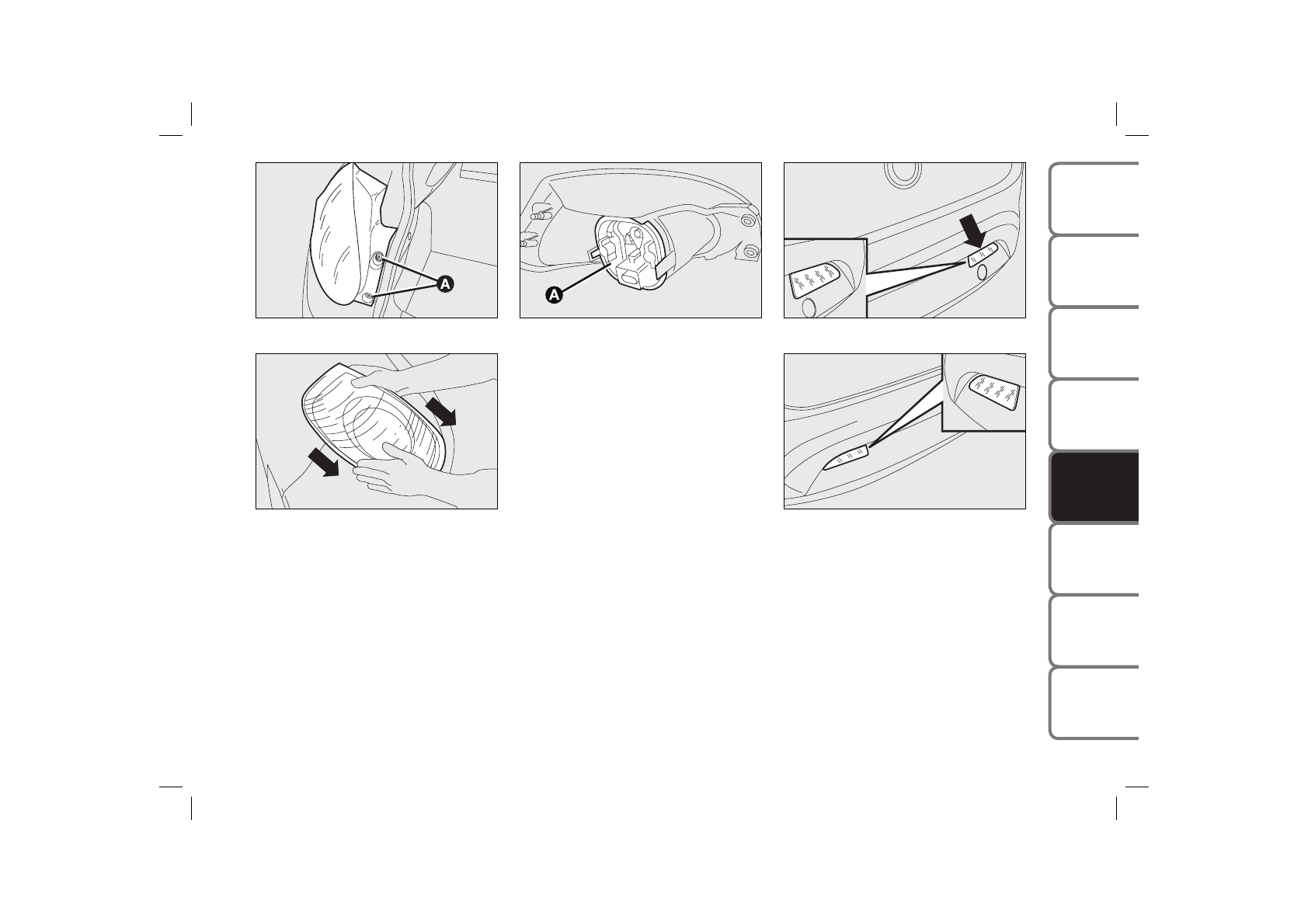 A

A