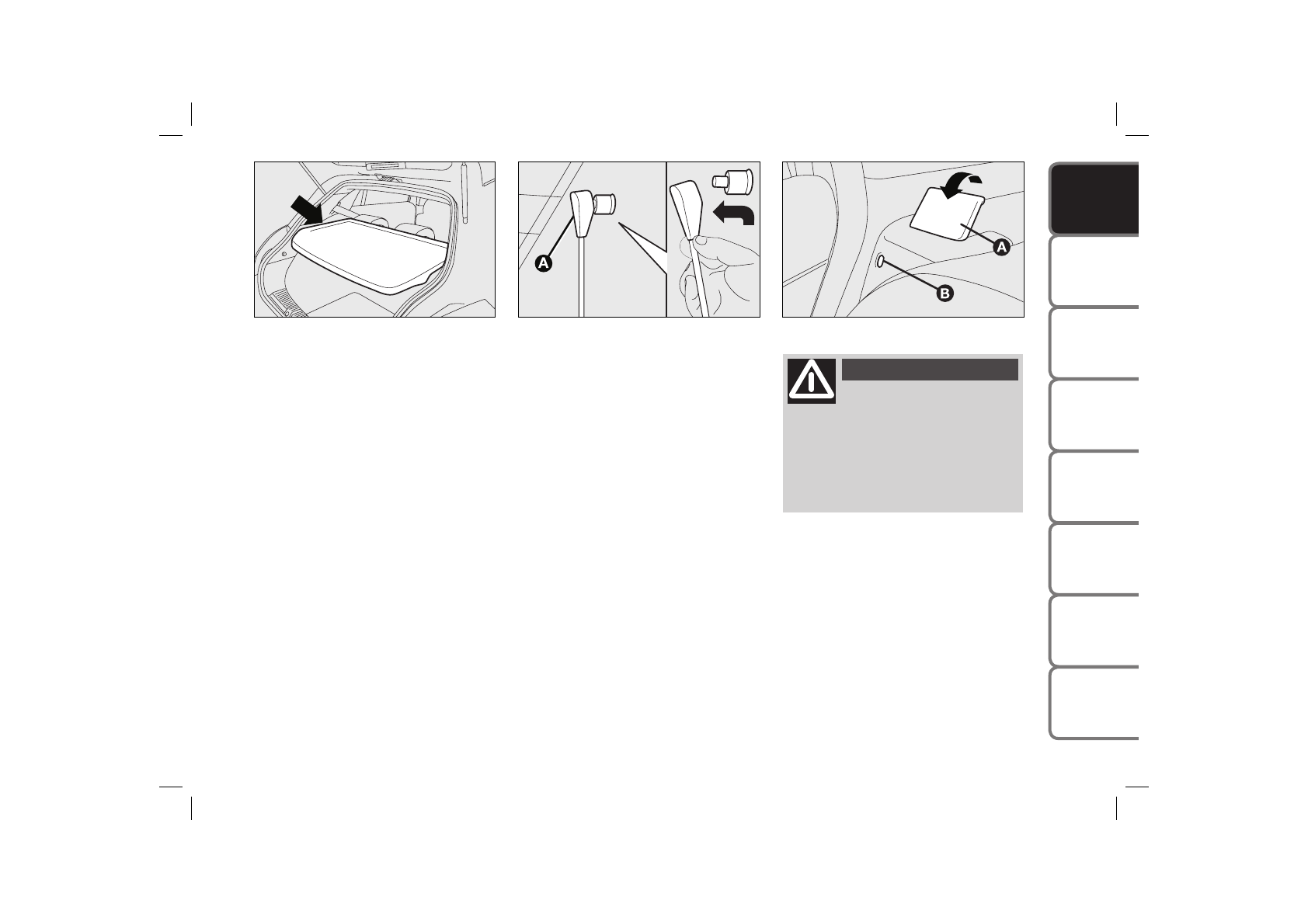 A

A

B