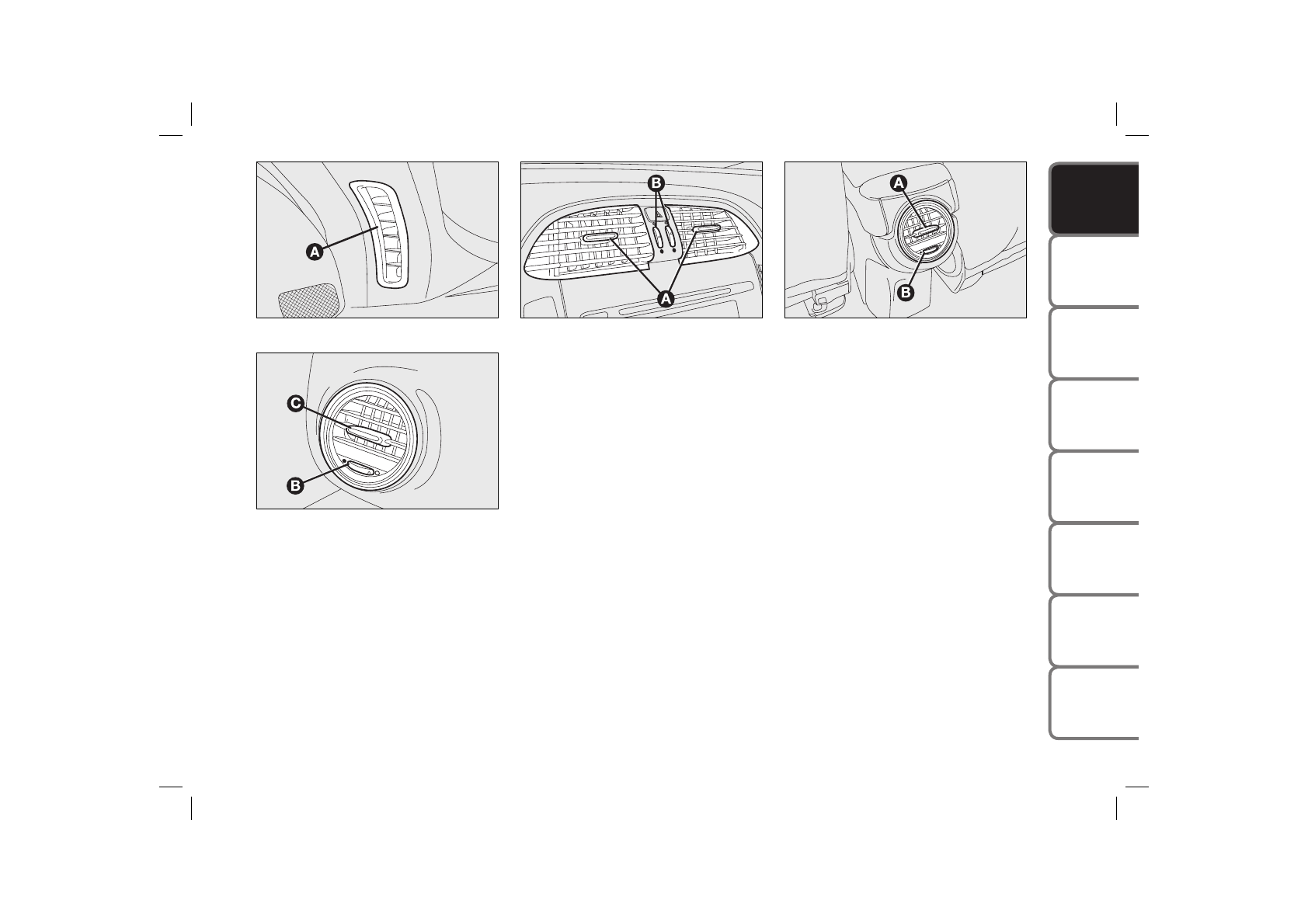 A

B

A

A

B

C

B