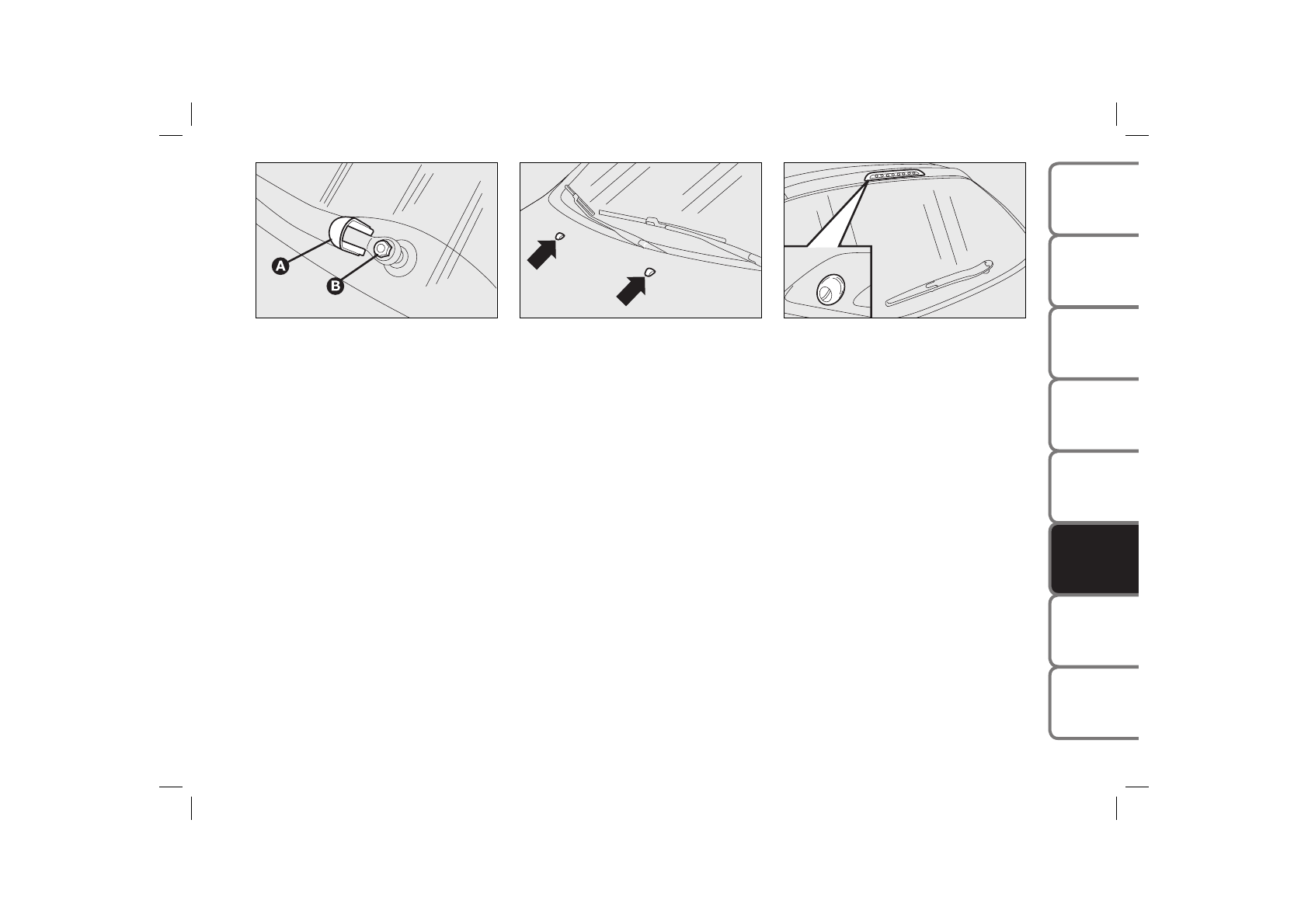 A
B