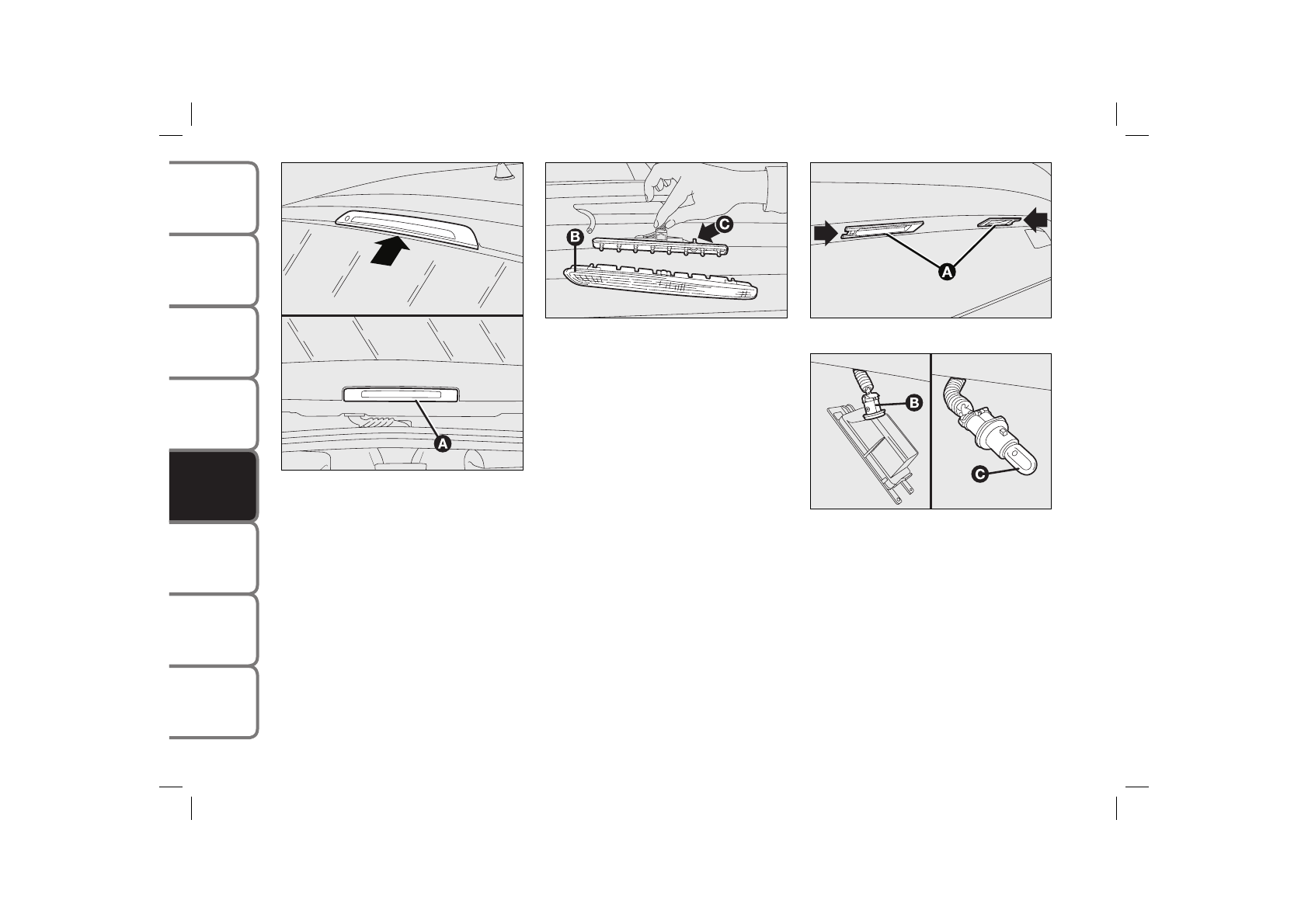 A

B
C

A

B
C