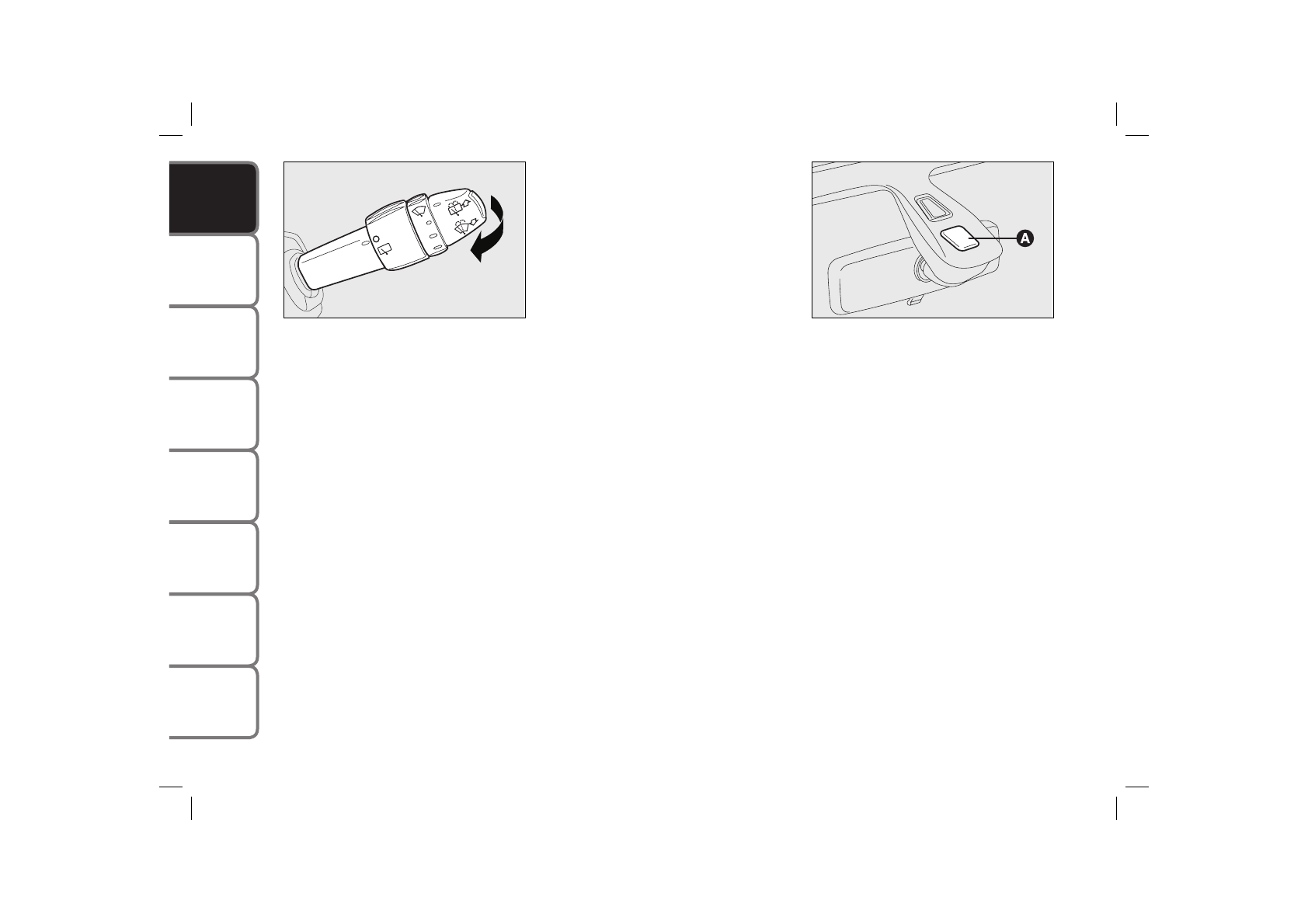 A