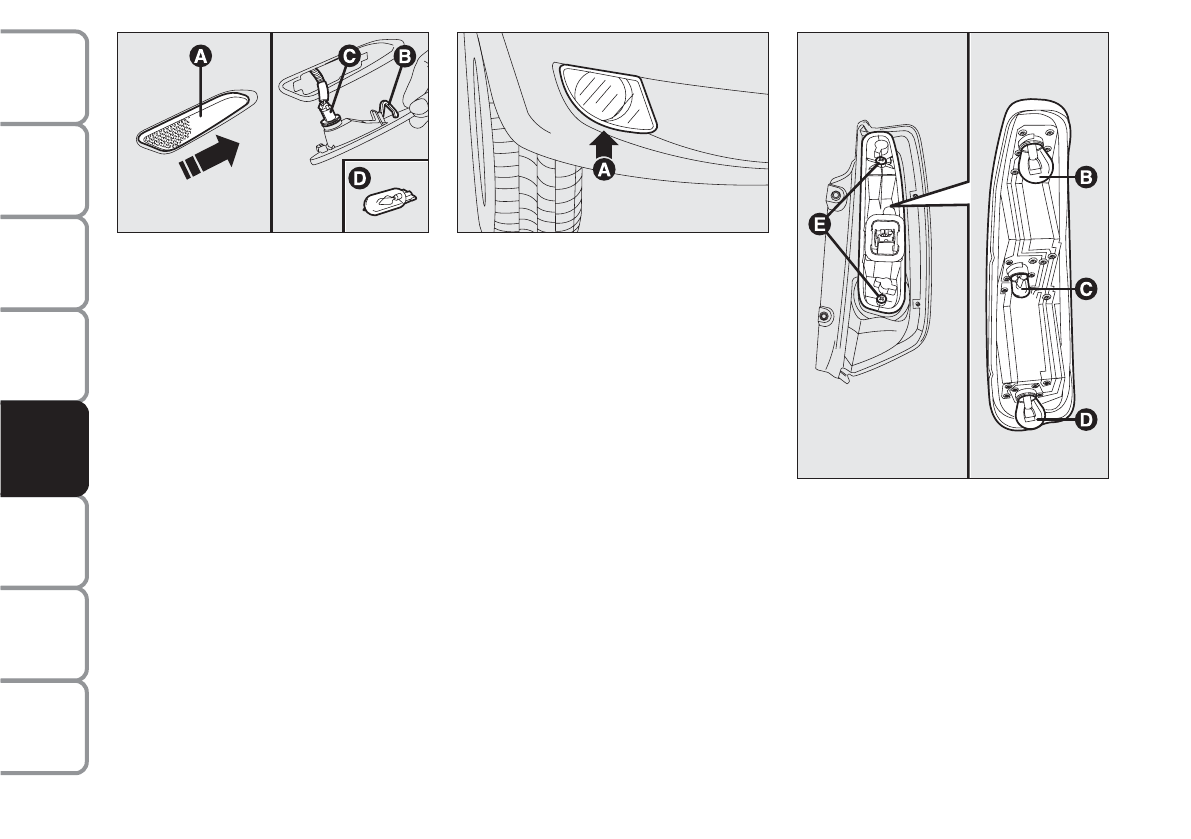 A
C
B
D
A
E
B
C
D