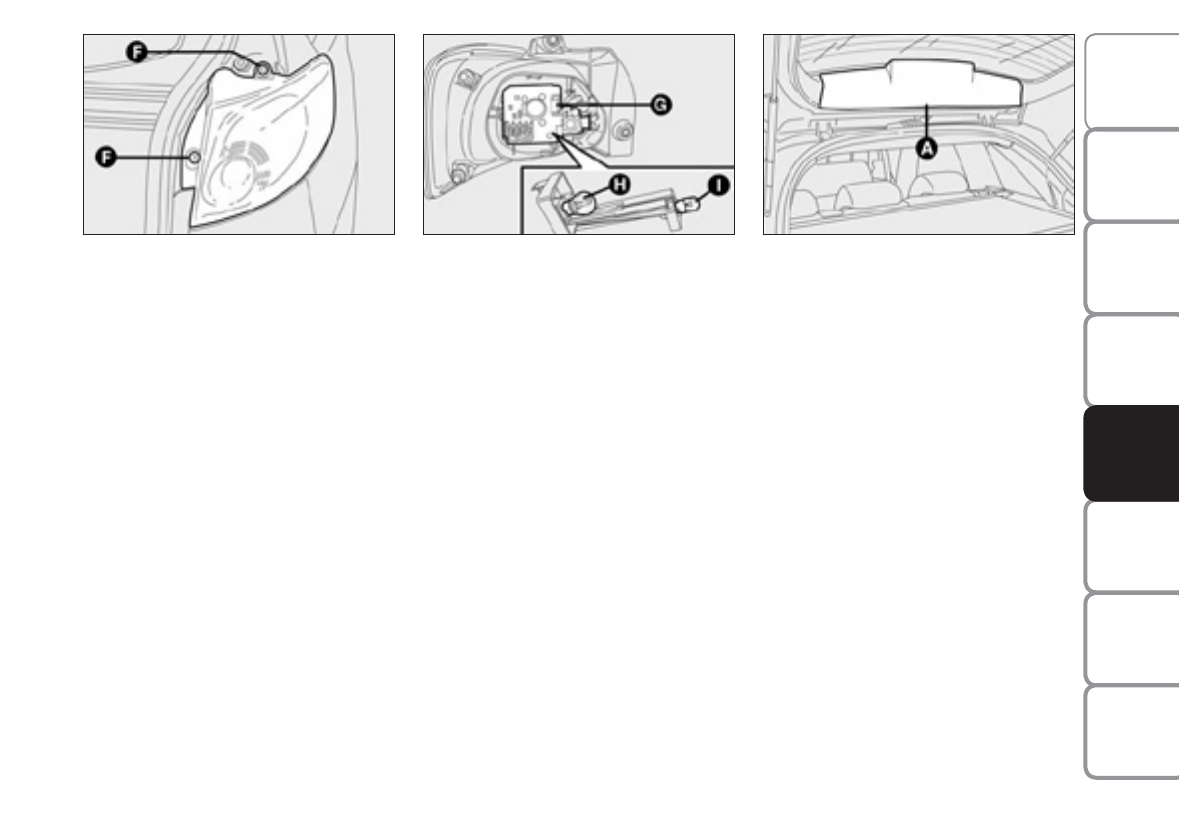 F
F
G
H
I
A