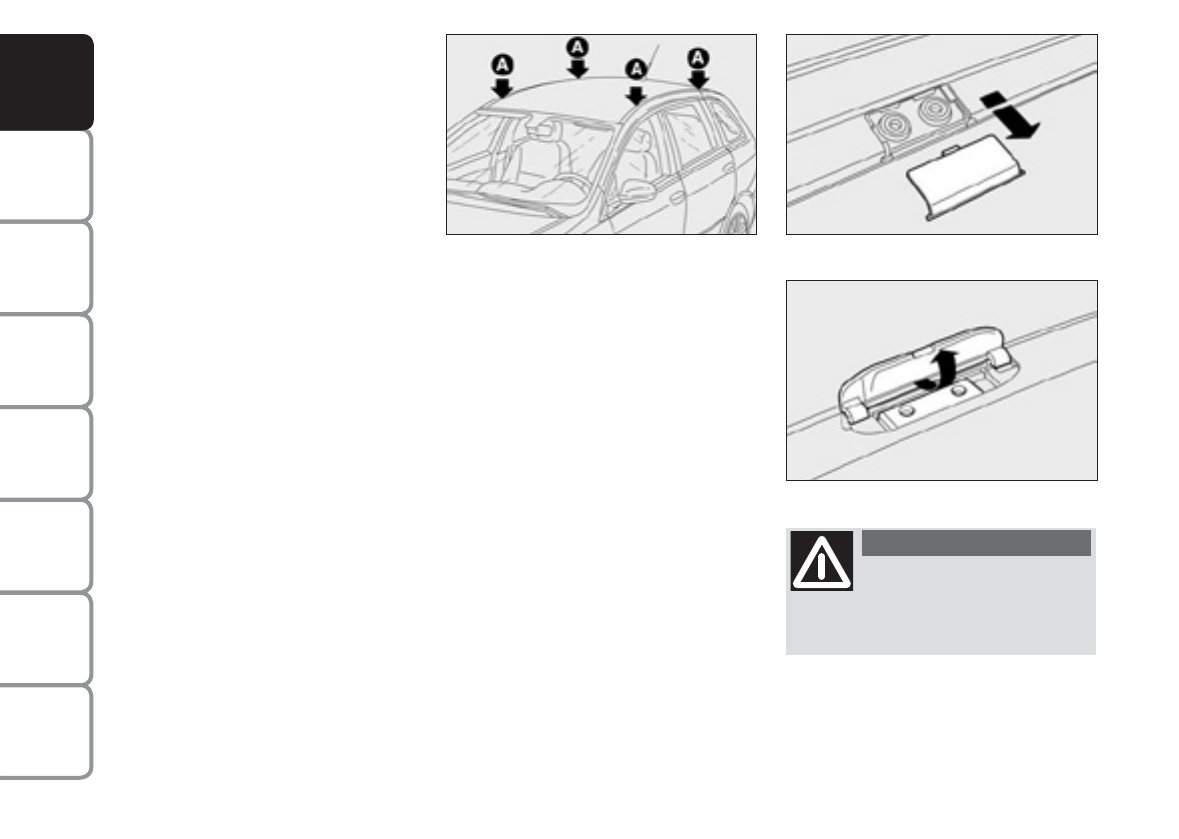 A
A
A
A