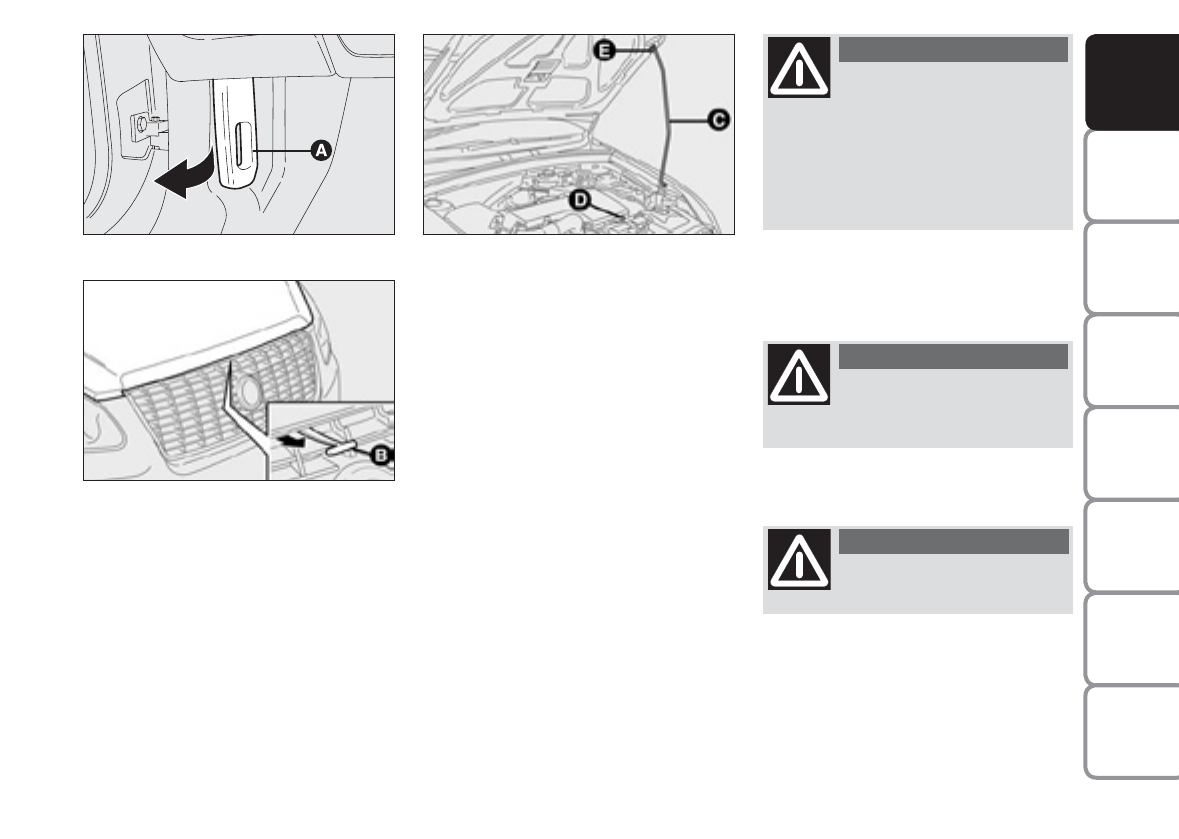 A

E

C

D

B