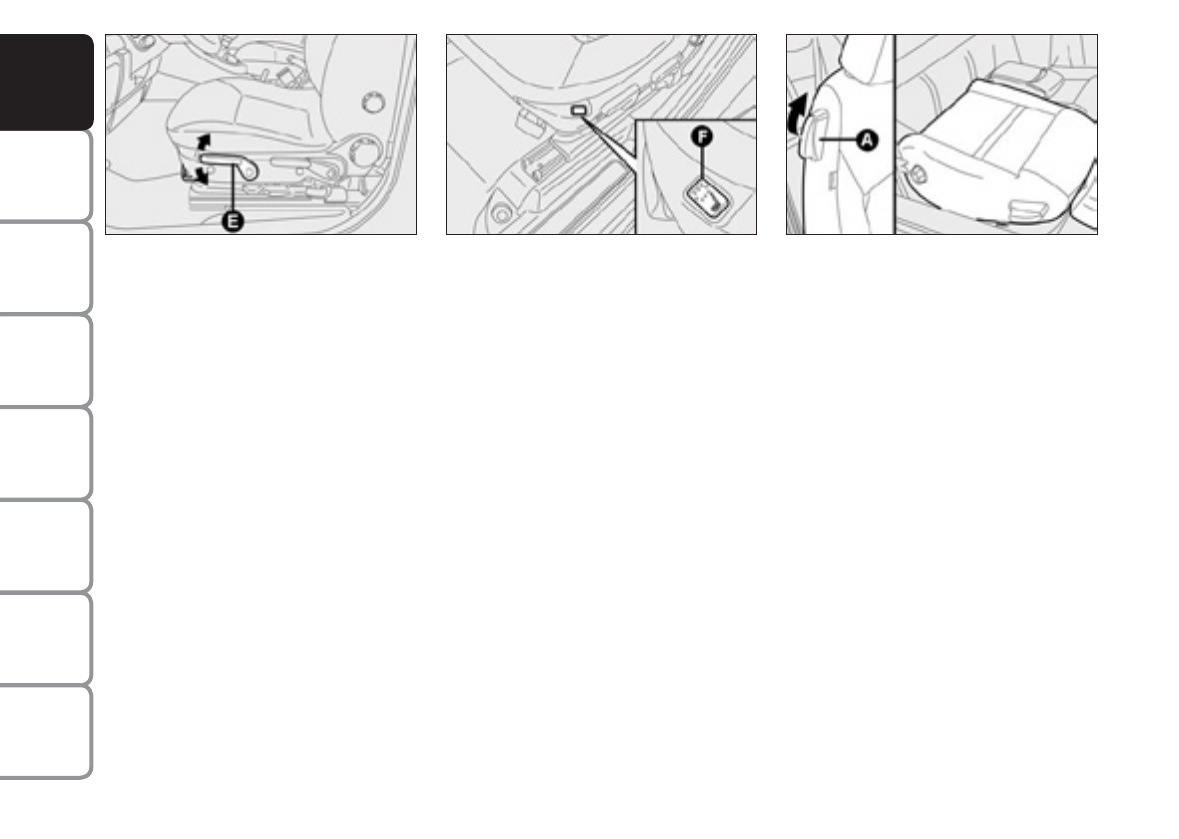 E

F

A