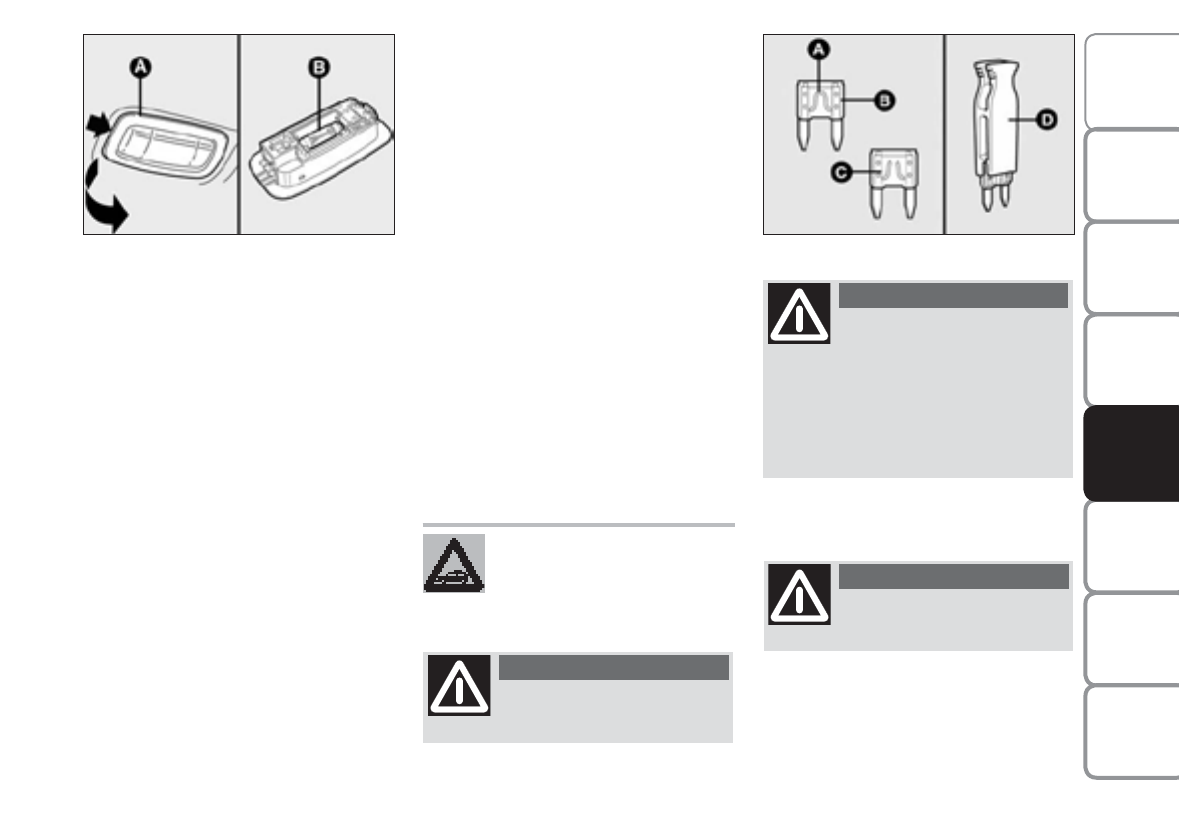 A
B
A
B
C
D