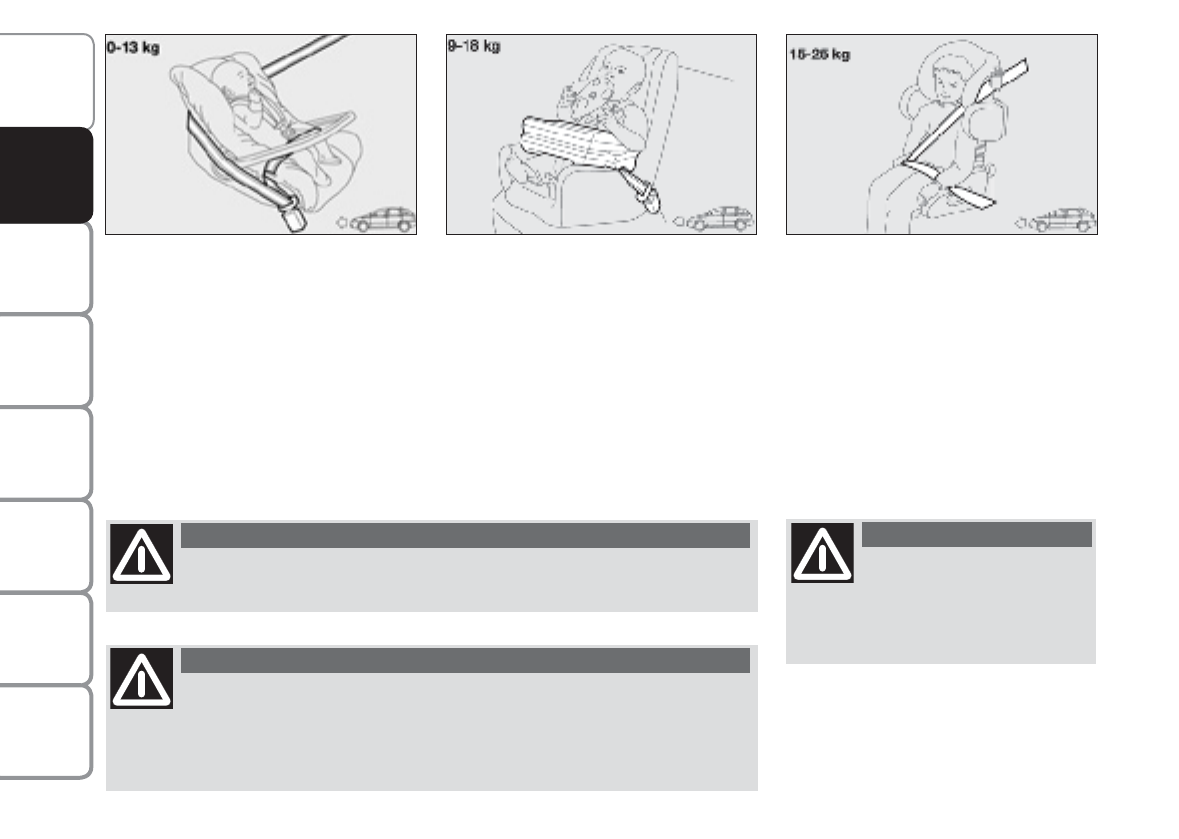 0-13 kg

9-18 kg

15-25 kg