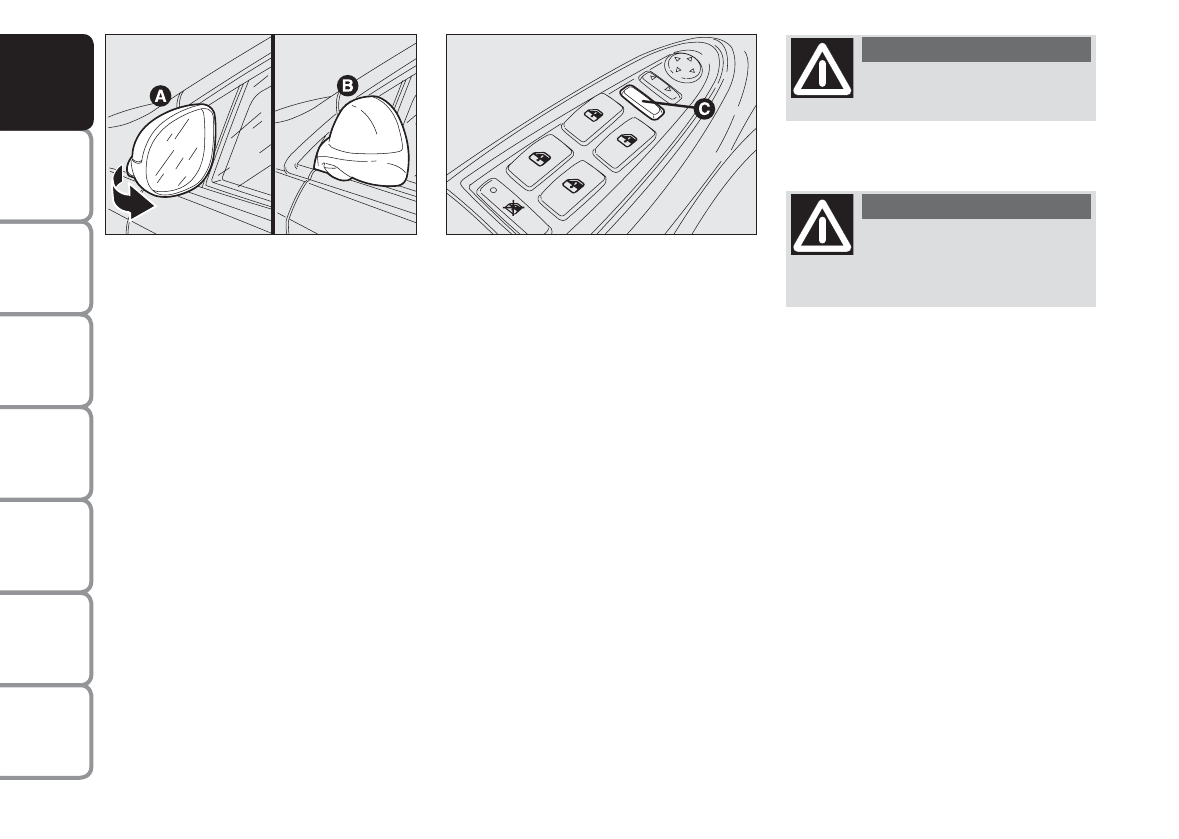 A

B

C