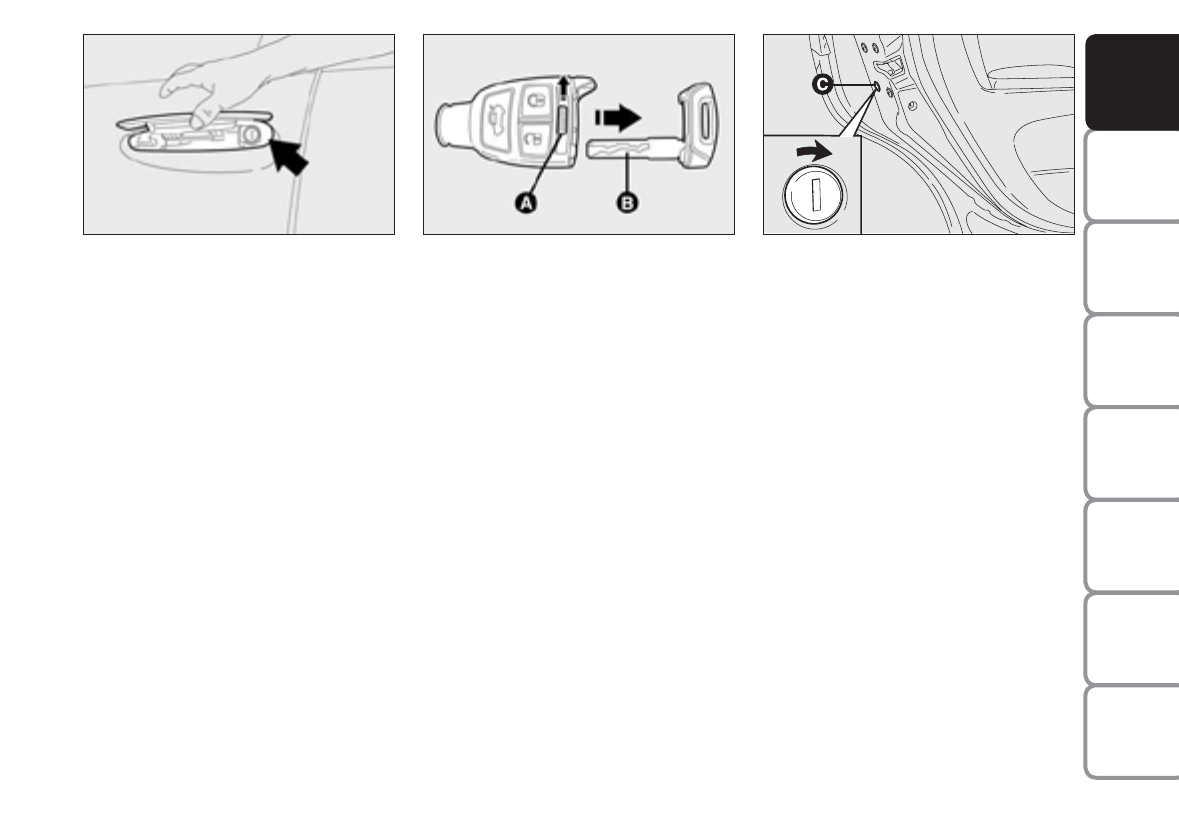 A
B
C