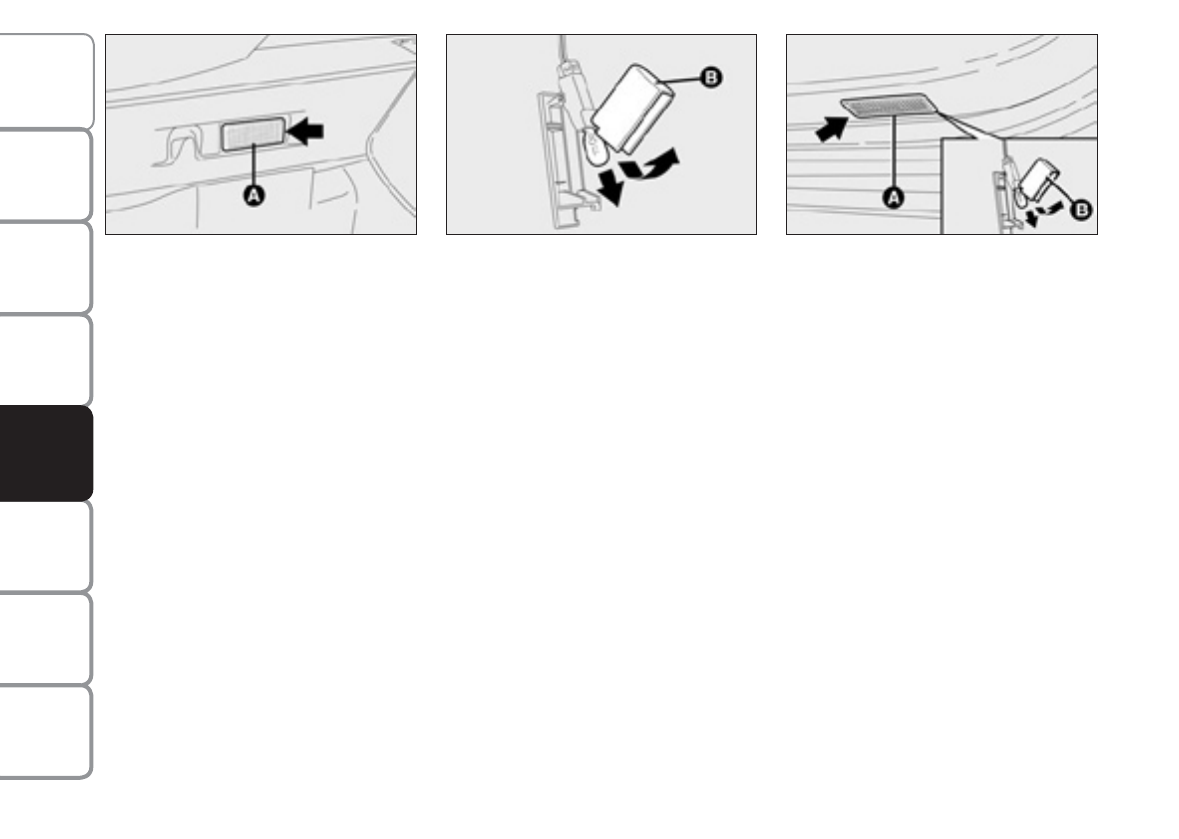 A

B

A

B