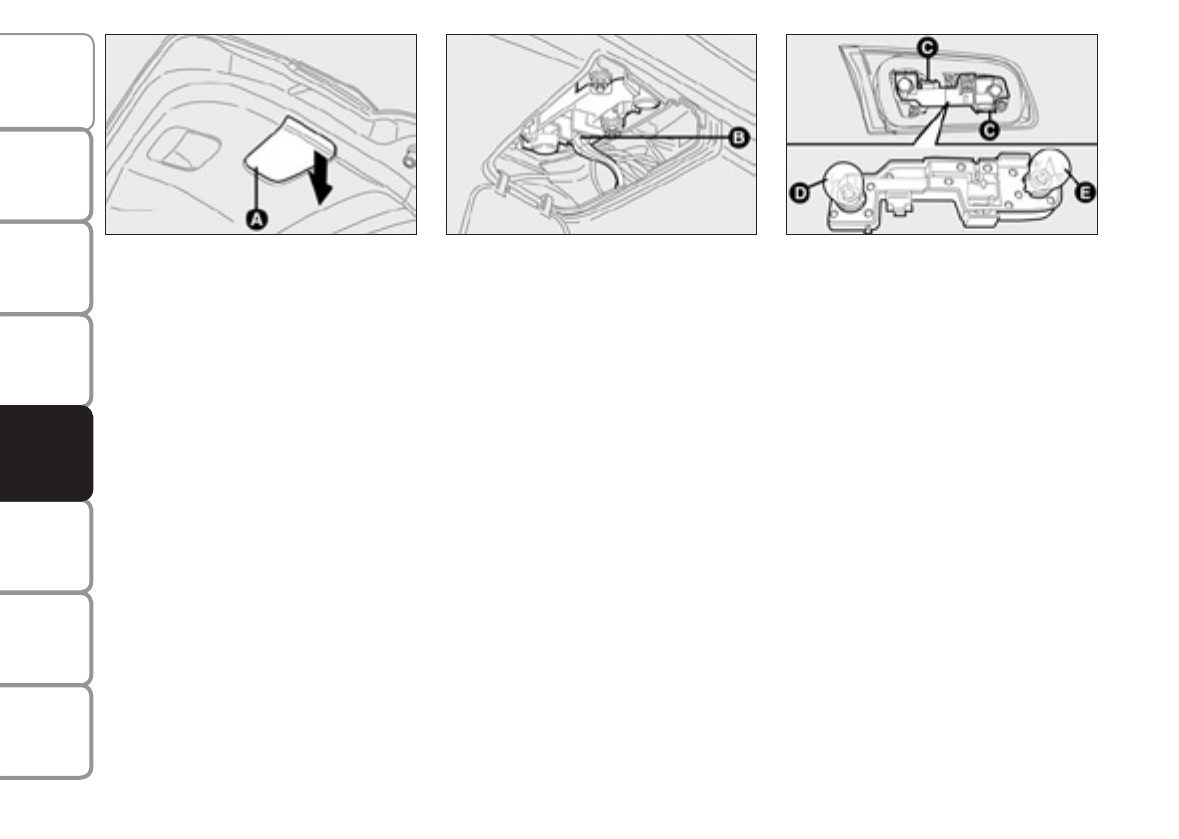 A

B

C

C

D

E