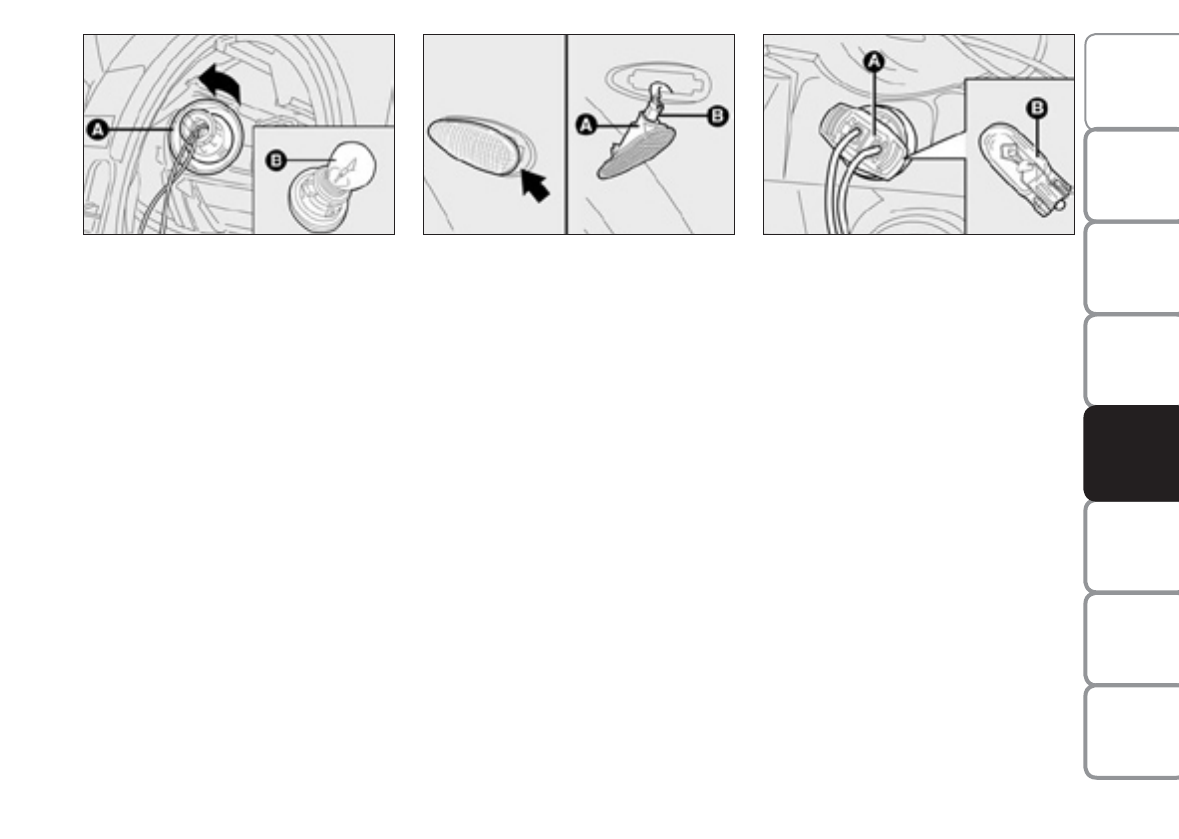 A
B
A
B
A
B