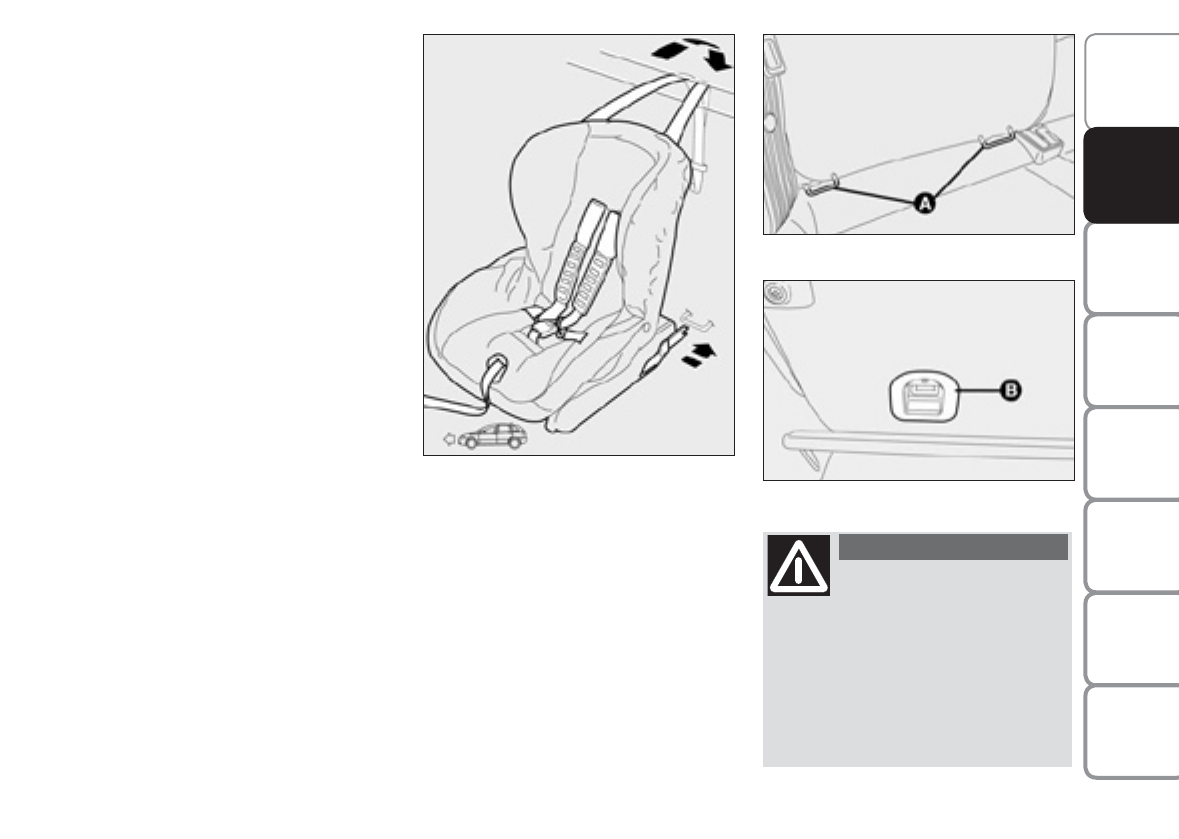 A

B