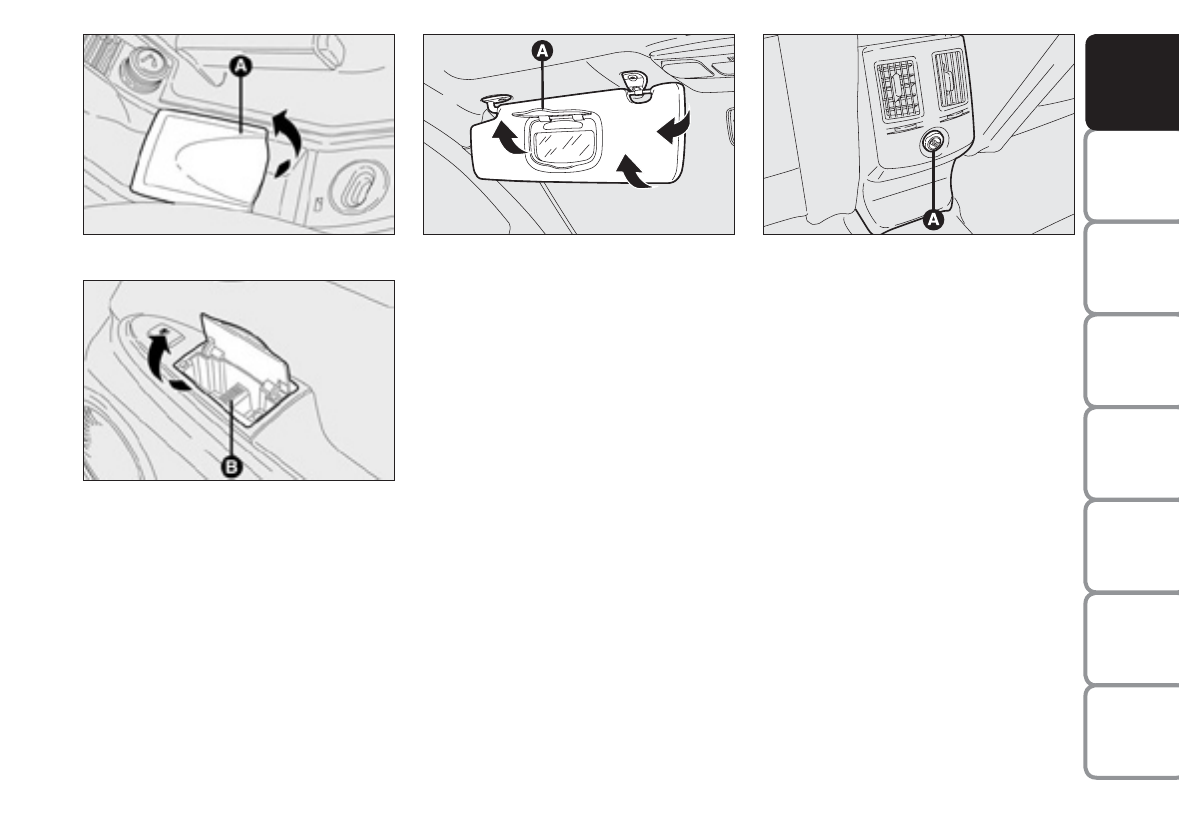 A

A

A

B