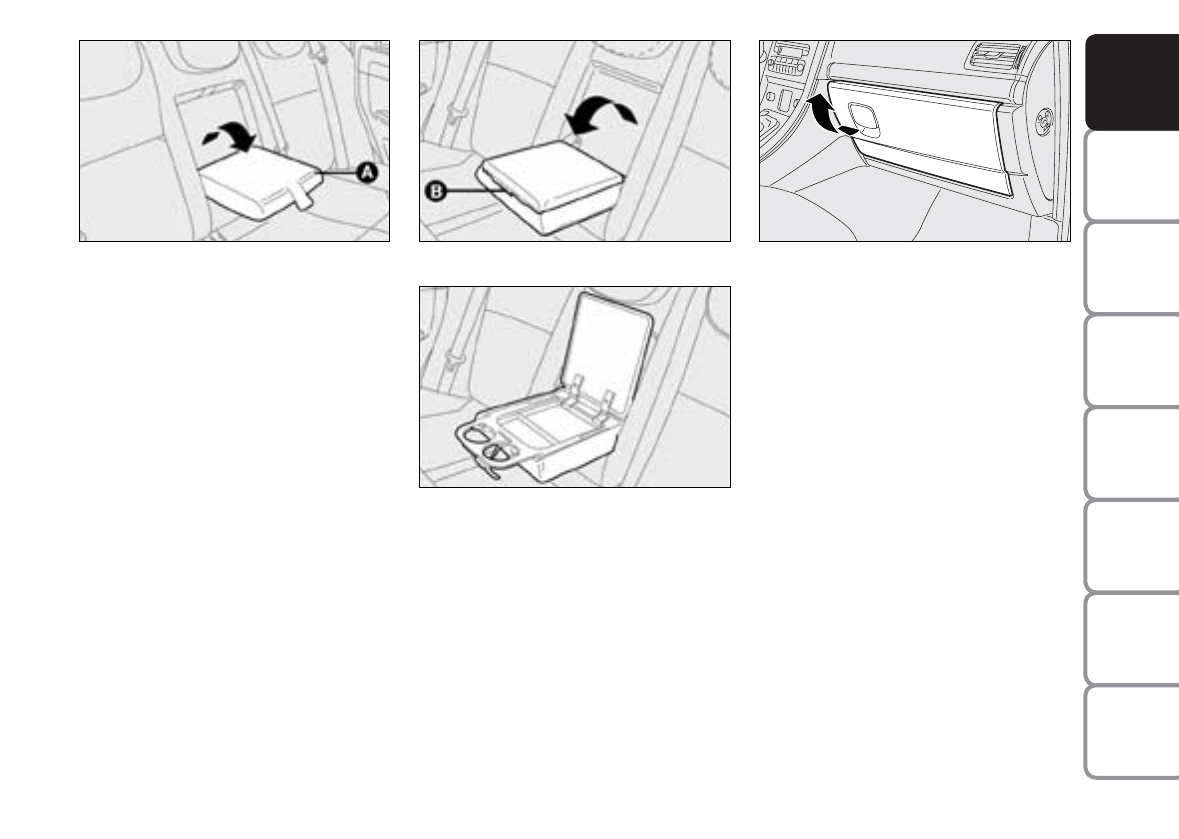 A

B