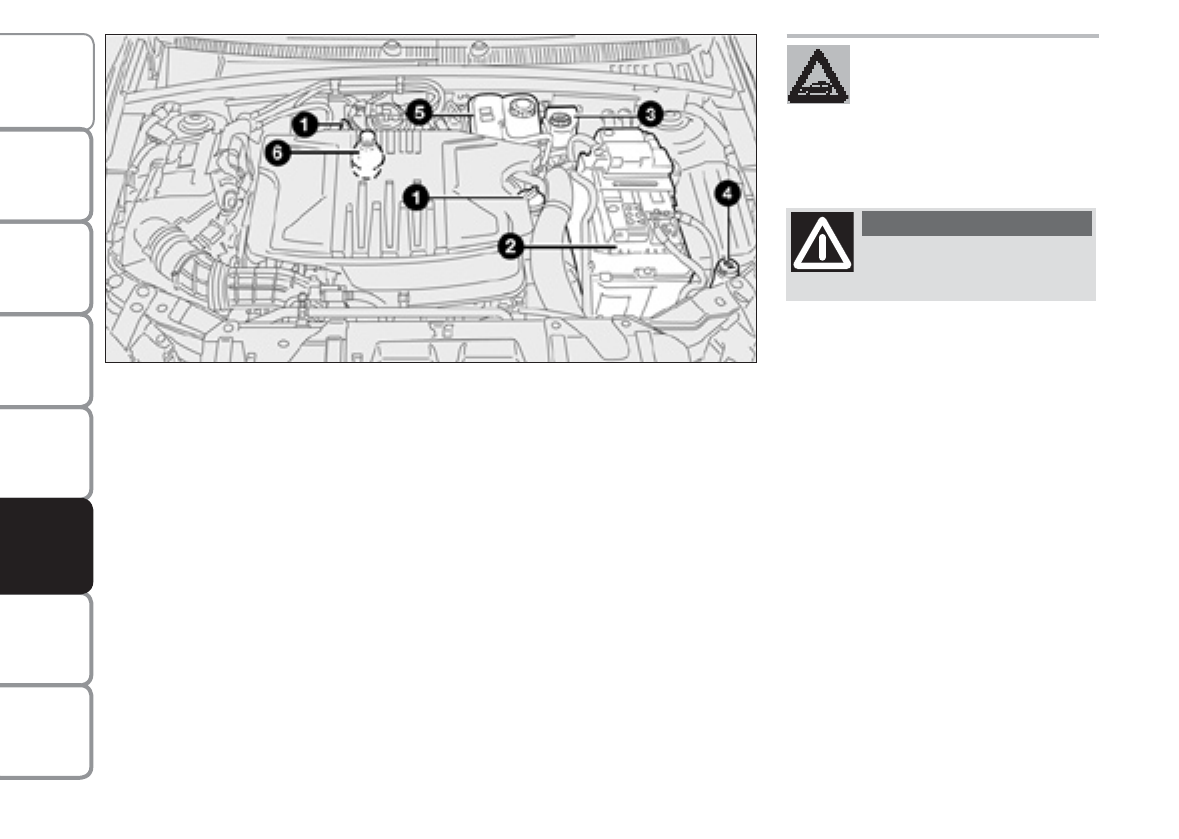 1
5
3
6
1
2
4