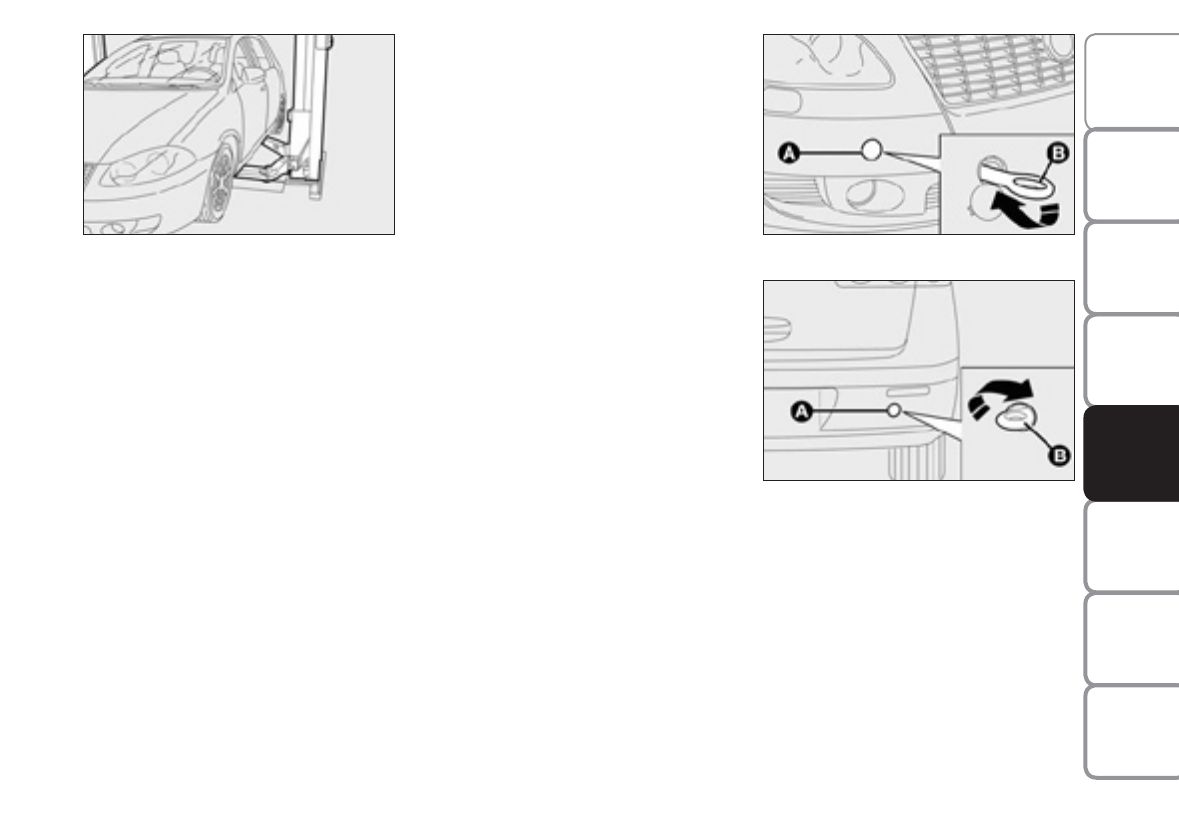 A
B
A
B