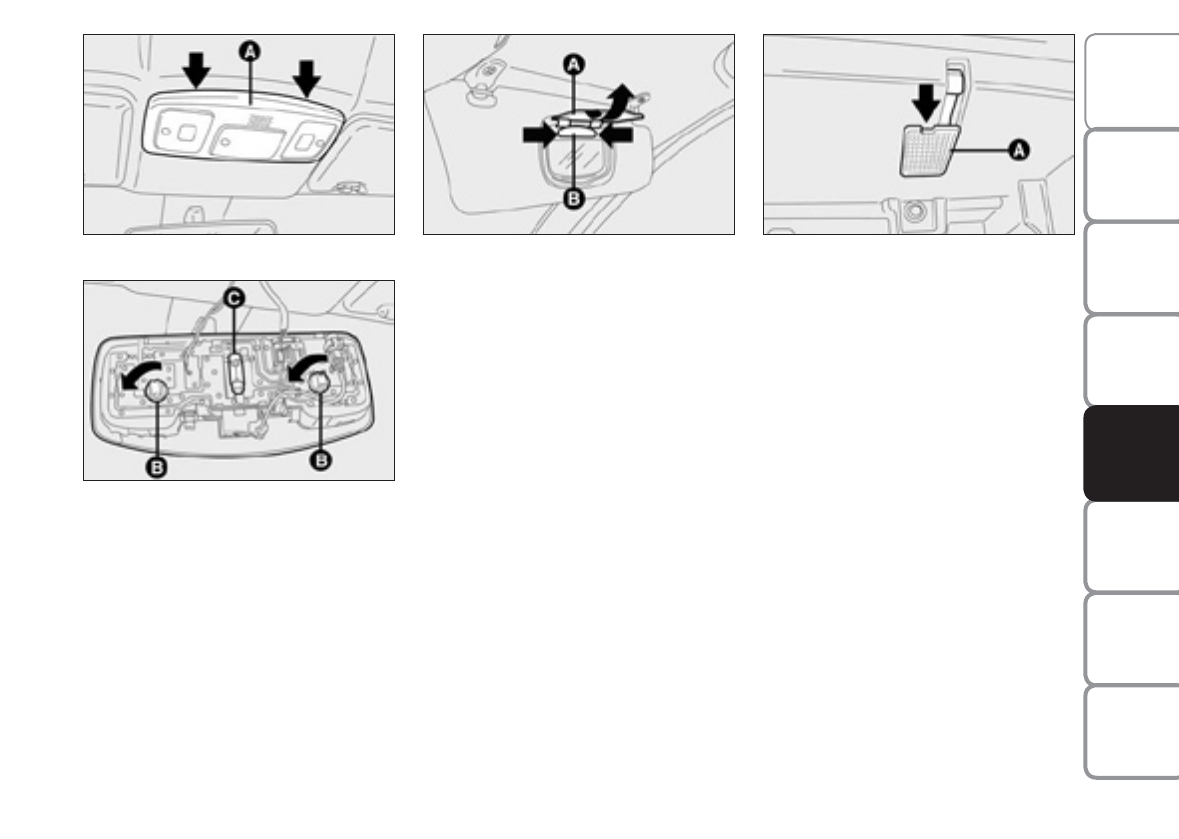 A

A

B

A

C

B

B