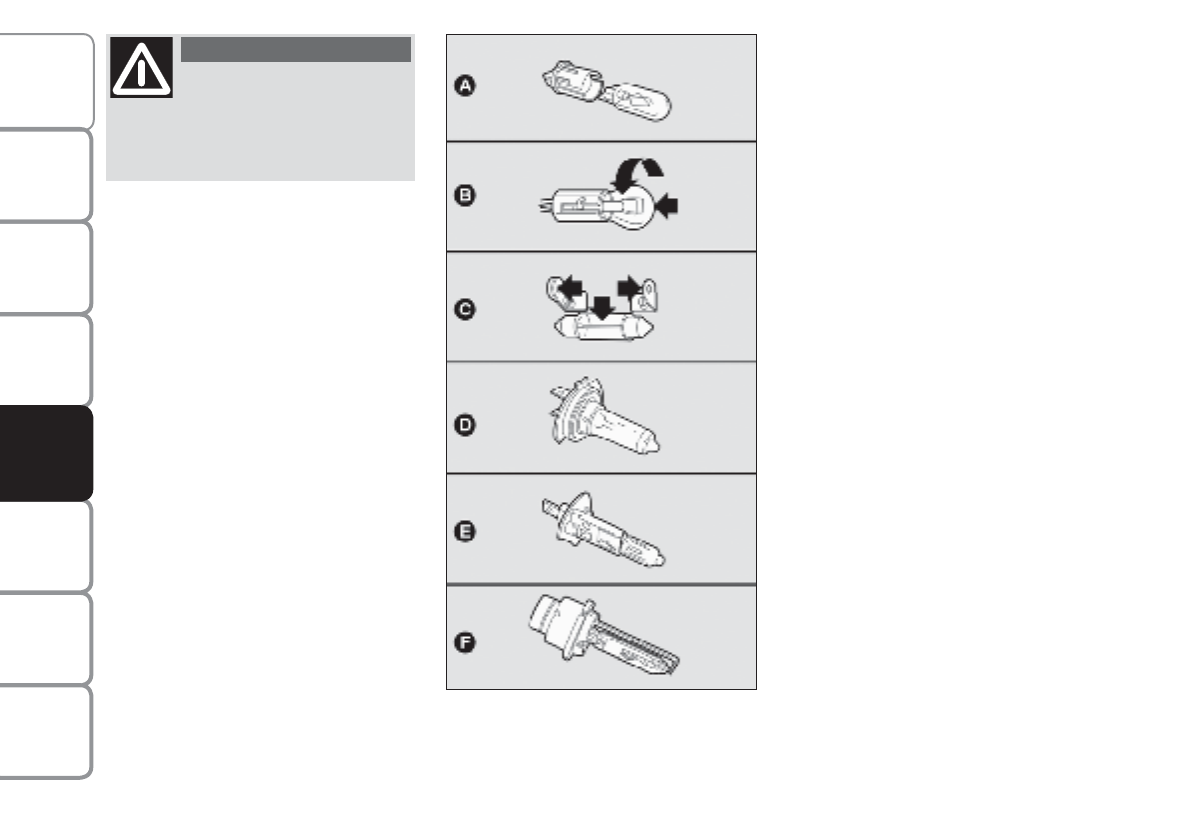 A

B

C

D

E

F